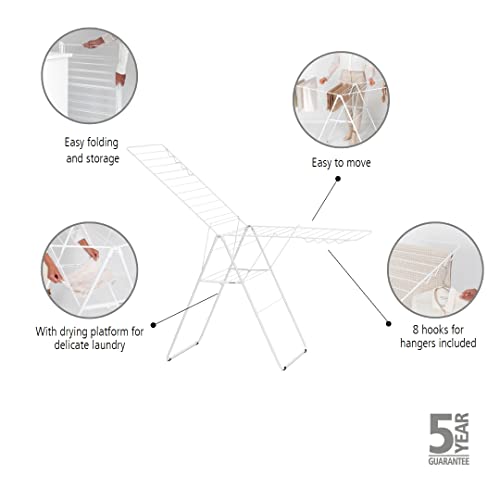 Easy folding and storage

Easy to move

With drying platform for delicate laundry

8 hooks for hangers included

5 YEAR GUARANTEE