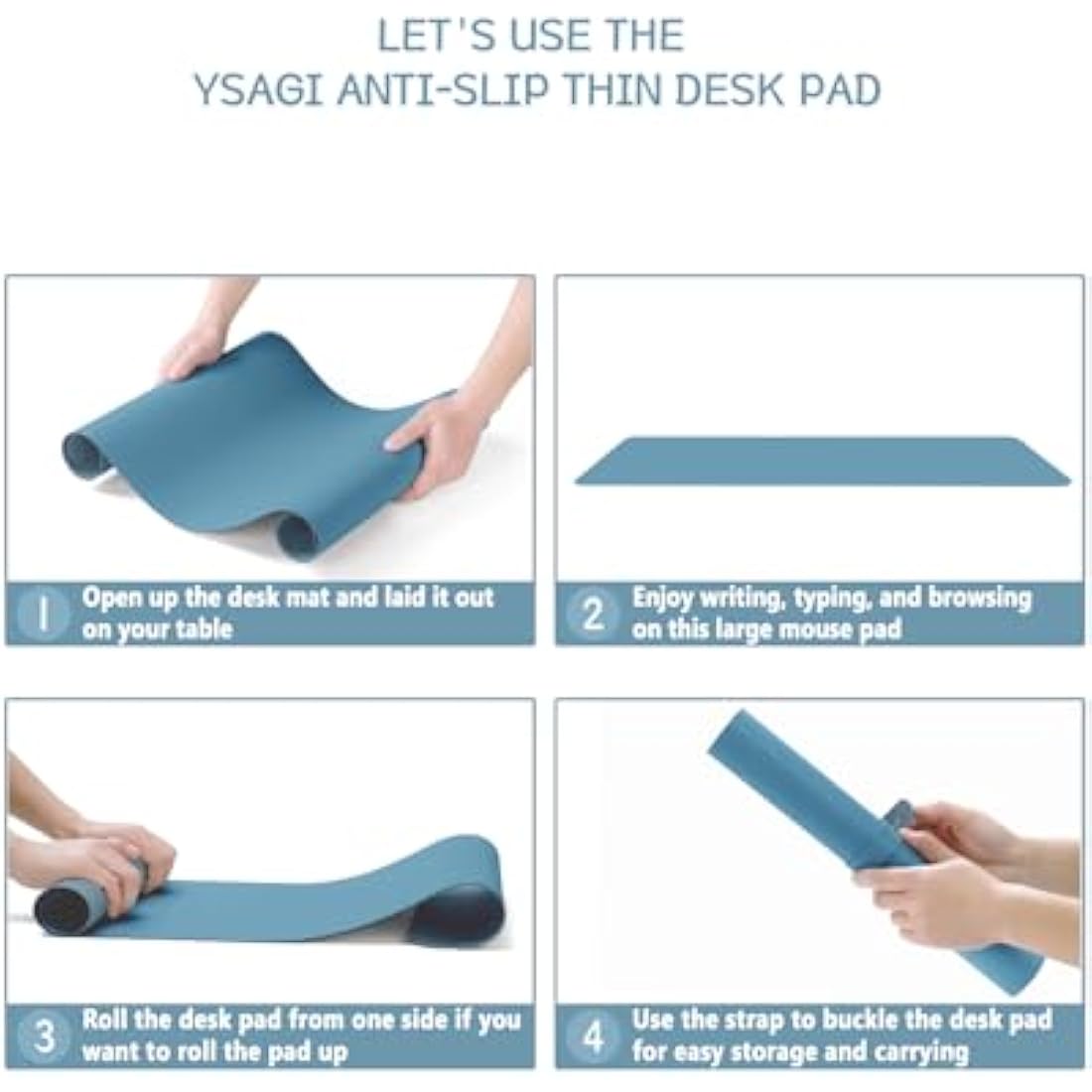 LET'S USE THE
YSAGI ANTI-SLIP THIN DESK PAD

1 Open up the desk mat and laid it out on your table

2 Enjoy writing, typing, and browsing on this large mouse pad

3 Roll the desk pad from one side if you want to roll the pad up

4 Use the strap to buckle the desk pad for easy storage and carrying