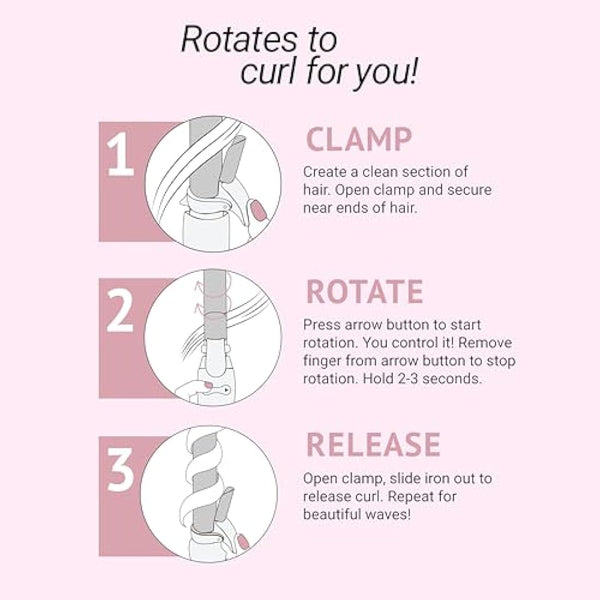 Rotates to curl for you!

1

CLAMP

Create a clean section of hair. Open clamp and secure near ends of hair.

2

ROTATE

Press arrow button to start rotation. You control it! Remove finger from arrow button to stop rotation. Hold 2-3 seconds.

3

RELEASE

Open clamp, slide iron out to release curl. Repeat for beautiful waves!