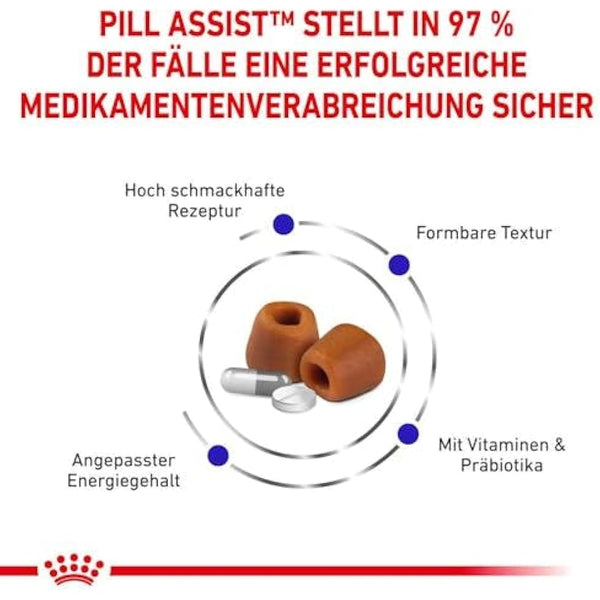 PILL ASSIST™ STELLT IN 97 % DER FÄLLE EINE ERFOLGREICHE MEDIKAMENTENVERABREICHUNG SICHER

Hoch schmackhafte Rezeptur

Formbare Textur

Mit Vitaminen & Präbiotika

Angepasster Energiegehalt