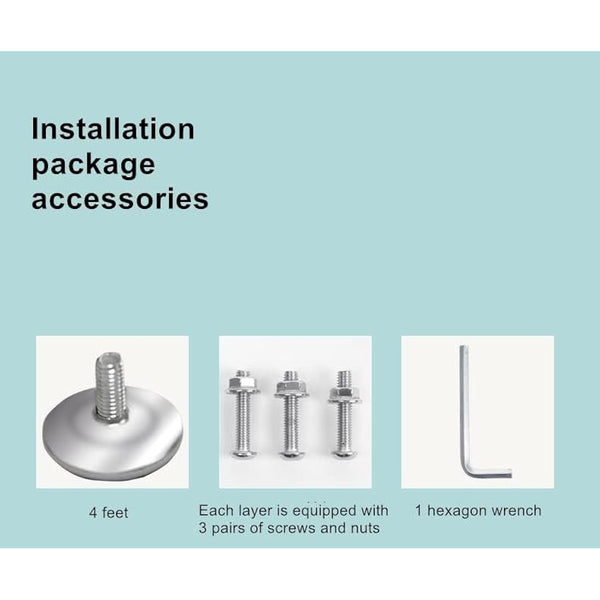 Installation package accessories

4 feet

Each layer is equipped with 3 pairs of screws and nuts

1 hexagon wrench