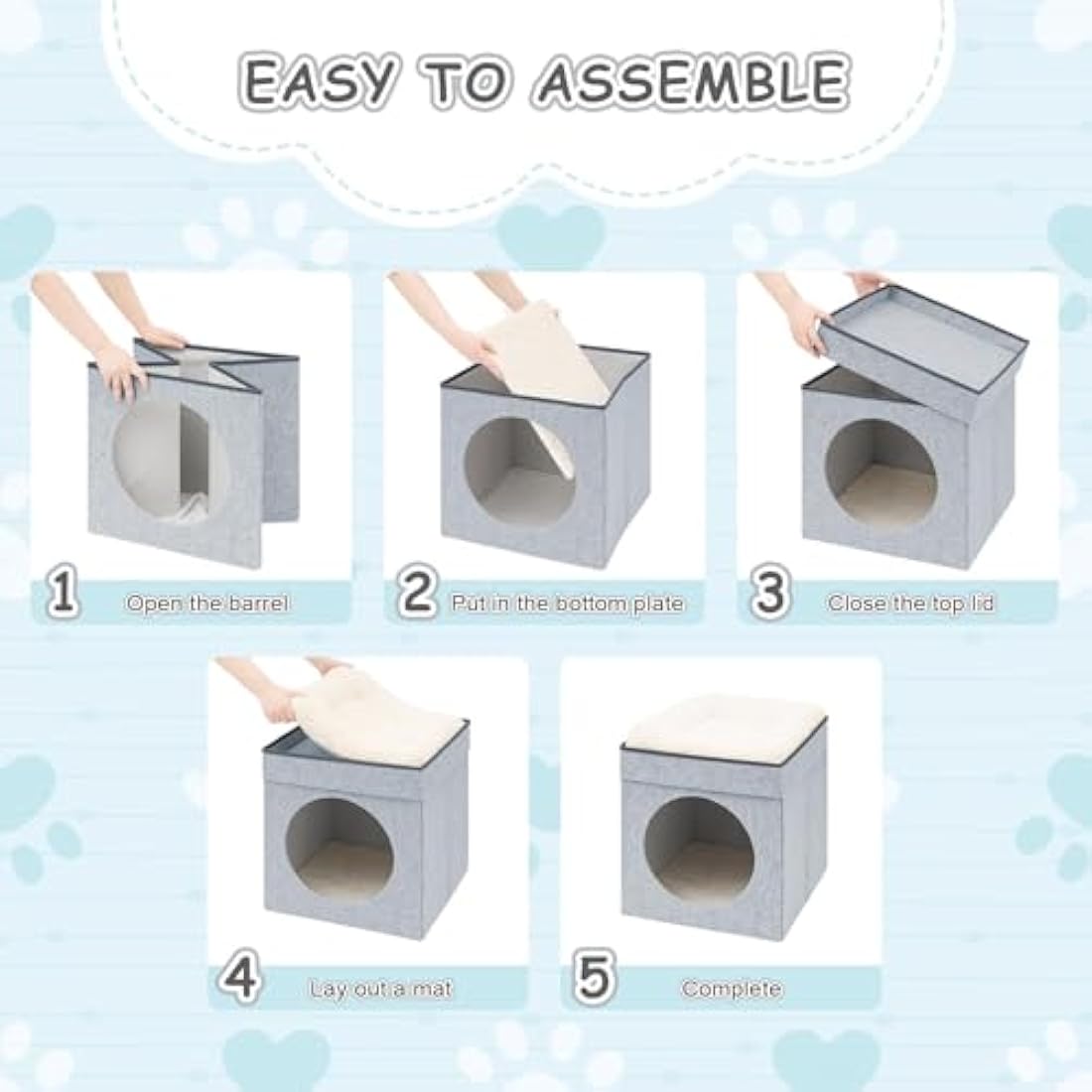 EASY TO ASSEMBLE

1 Open the barrel

2 Put in the bottom plate

3 Close the top lid

4 Lay out a mat

5 Complete