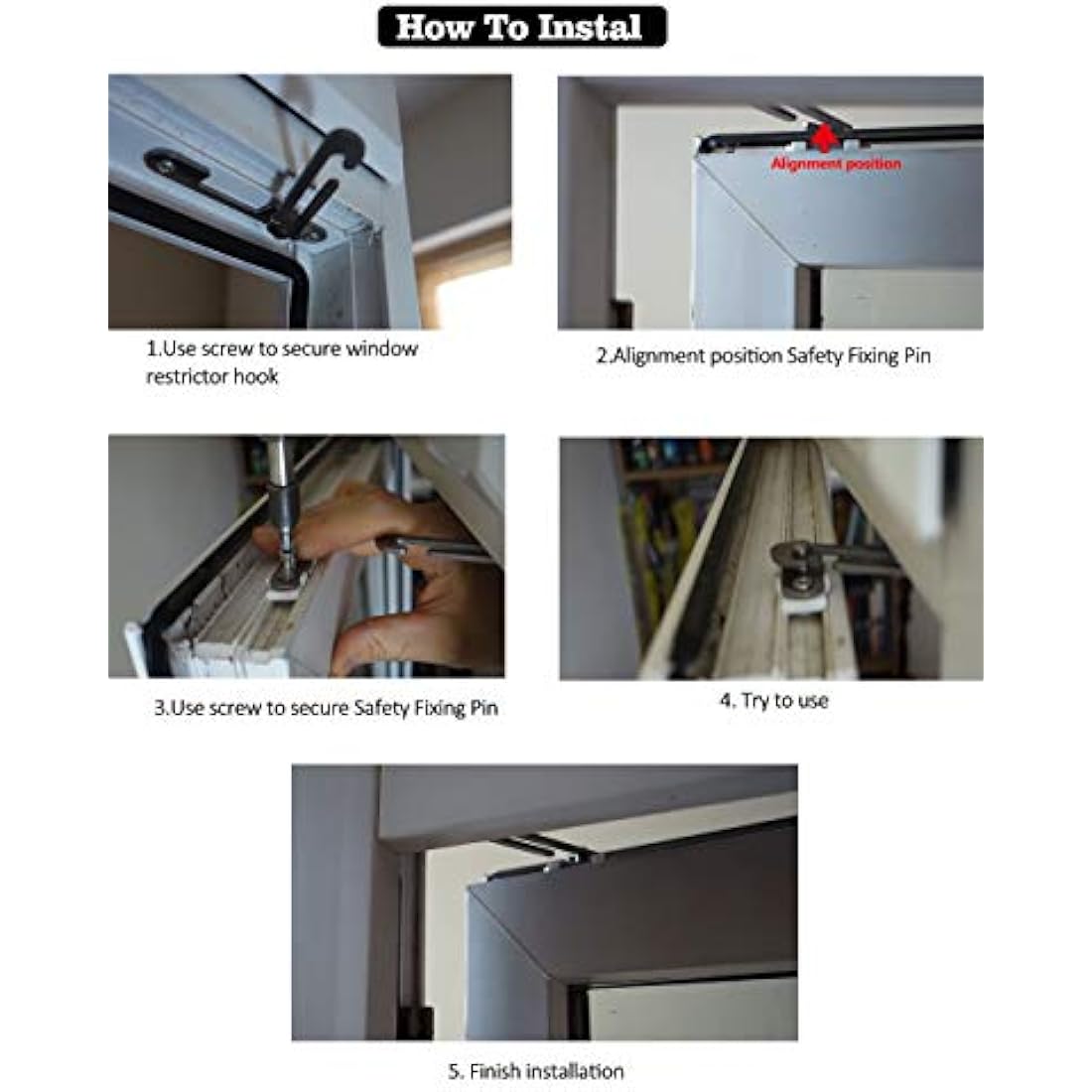 How To Instal

1.Use screw to secure window restrictor hook

Alignment position

2.Alignment position Safety Fixing Pin

3.Use screw to secure Safety Fixing Pin

4. Try to use

5. Finish installation