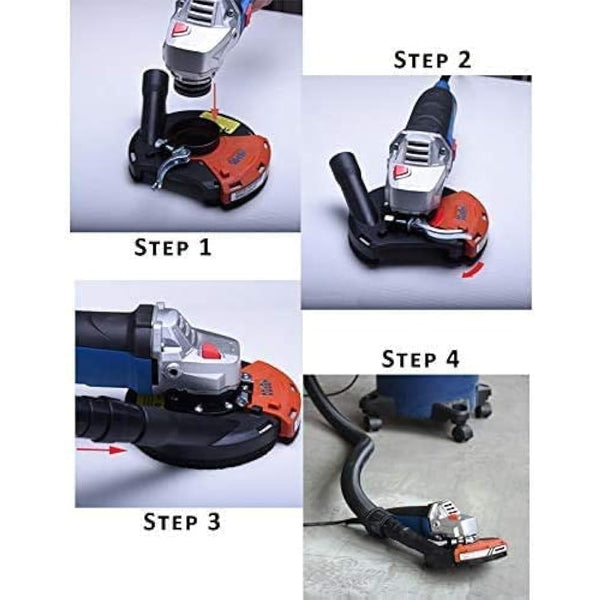 STEP 2

STEP 1

STEP 4

STEP 3