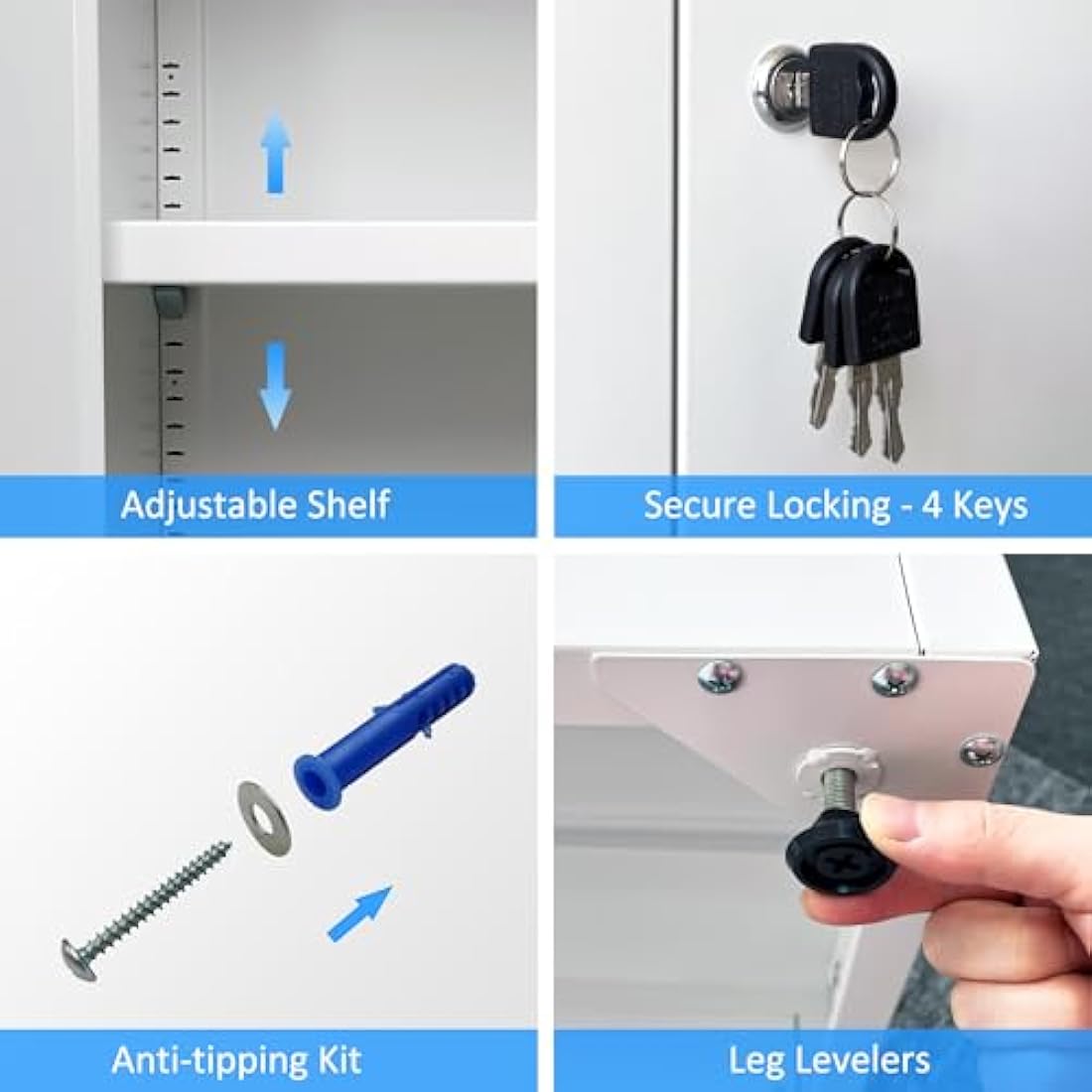 Adjustable Shelf

Secure Locking - 4 Keys

Anti-tipping Kit

Leg Levelers