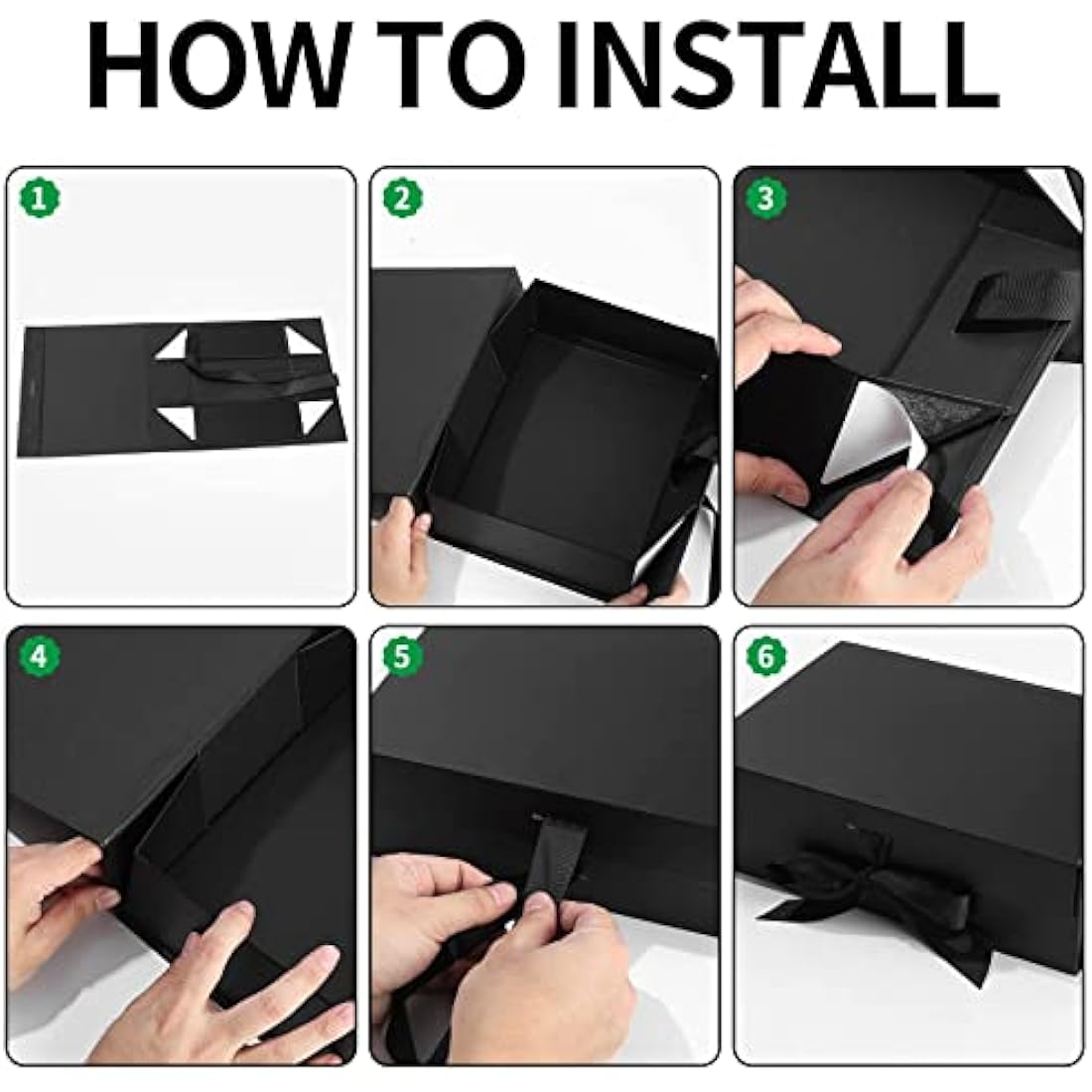 HOW TO INSTALL

1

2

3

4

5

6