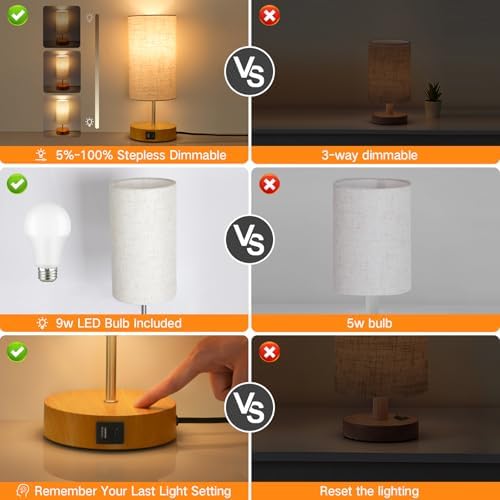 VS

5%-100% Stepless Dimmable

3-way dimmable

VS

9w LED Bulb Included

5w bulb

VS

Remember Your Last Light Setting

Reset the lighting