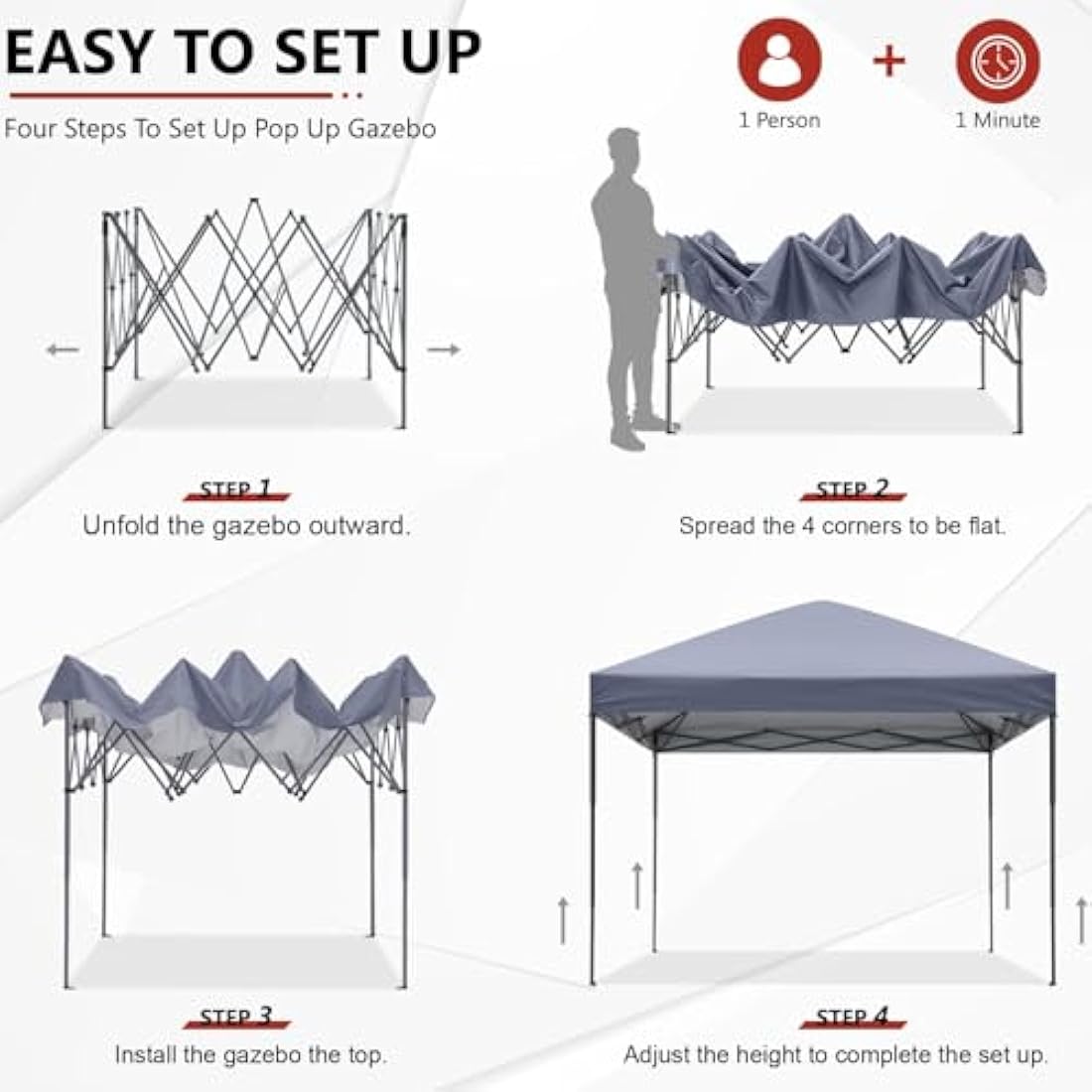 EASY TO SET UP

Four Steps To Set Up Pop Up Gazebo

+

1 Person

1 Minute

STEP 1
Unfold the gazebo outward.

STEP 2
Spread the 4 corners to be flat.

STEP 3
Install the gazebo the top.

STEP 4
Adjust the height to complete the set up.