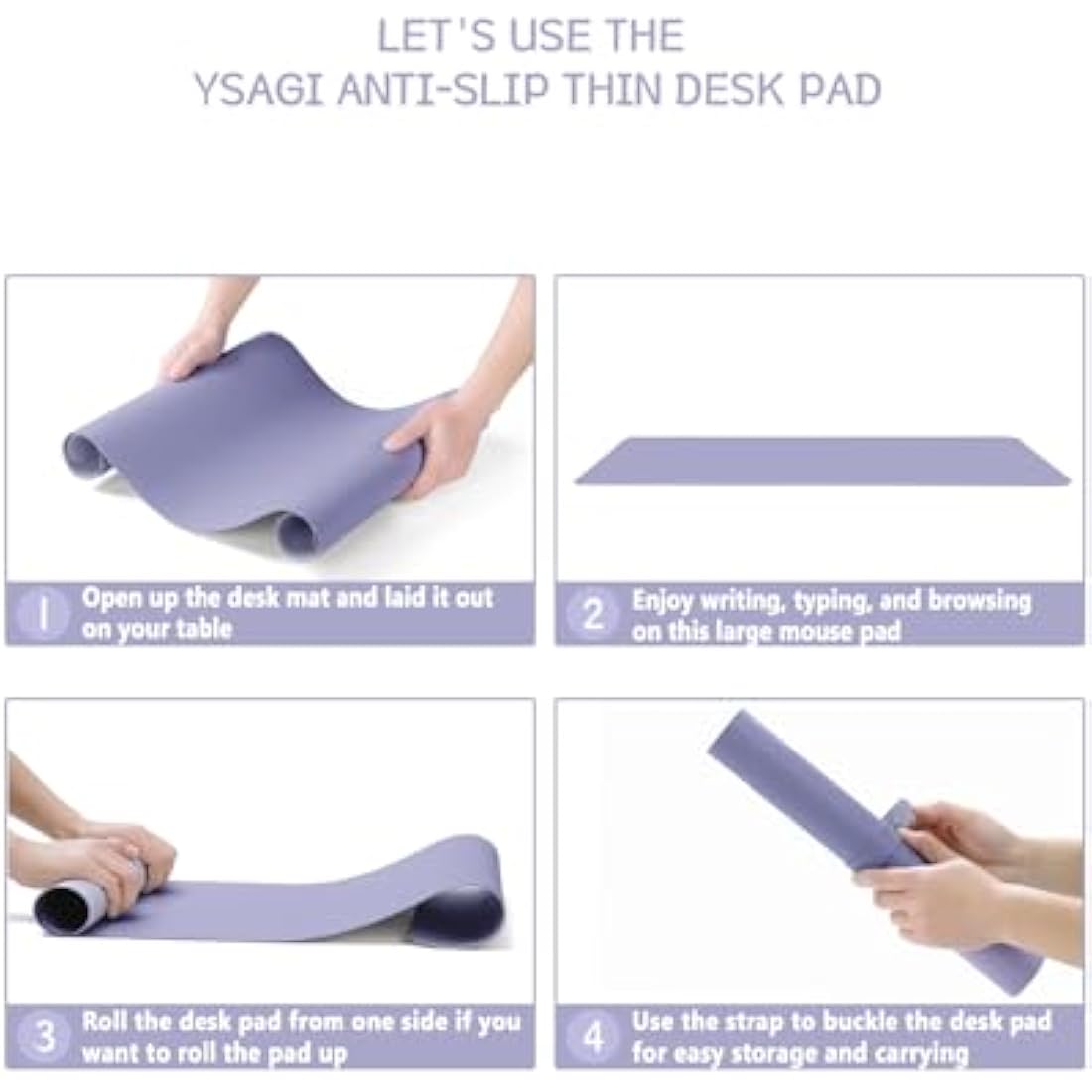 LET'S USE THE
YSAGI ANTI-SLIP THIN DESK PAD

1 Open up the desk mat and laid it out on your table

2 Enjoy writing, typing, and browsing on this large mouse pad

3 Roll the desk pad from one side if you want to roll the pad up

4 Use the strap to buckle the desk pad for easy storage and carrying