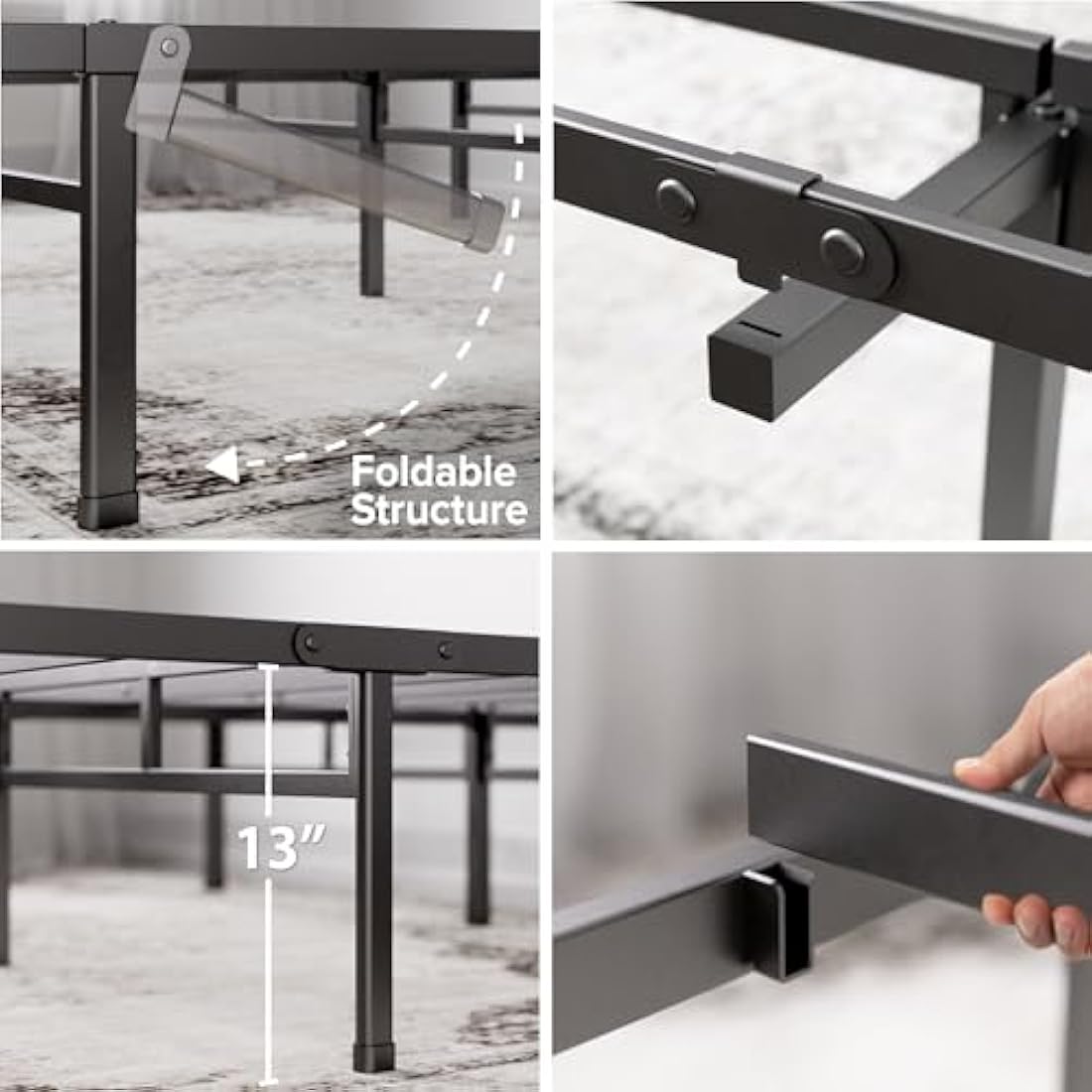 Foldable Structure

13”