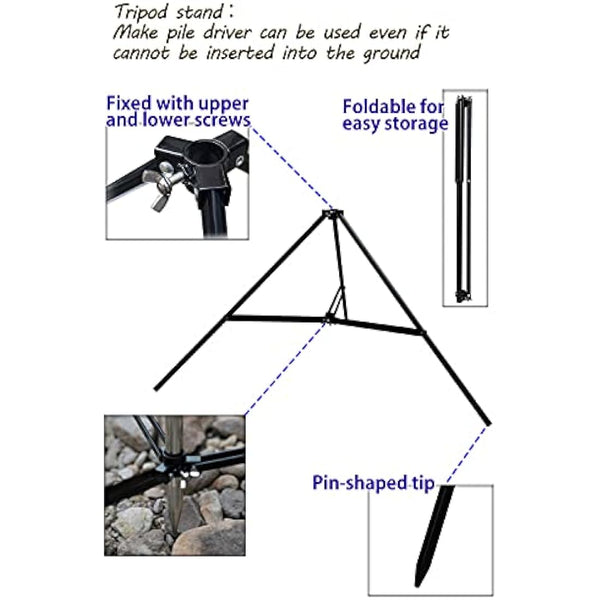 Tripod stand:
Make pile driver can be used even if it cannot be inserted into the ground

Fixed with upper and lower screws

Foldable for easy storage

Pin-shaped tip