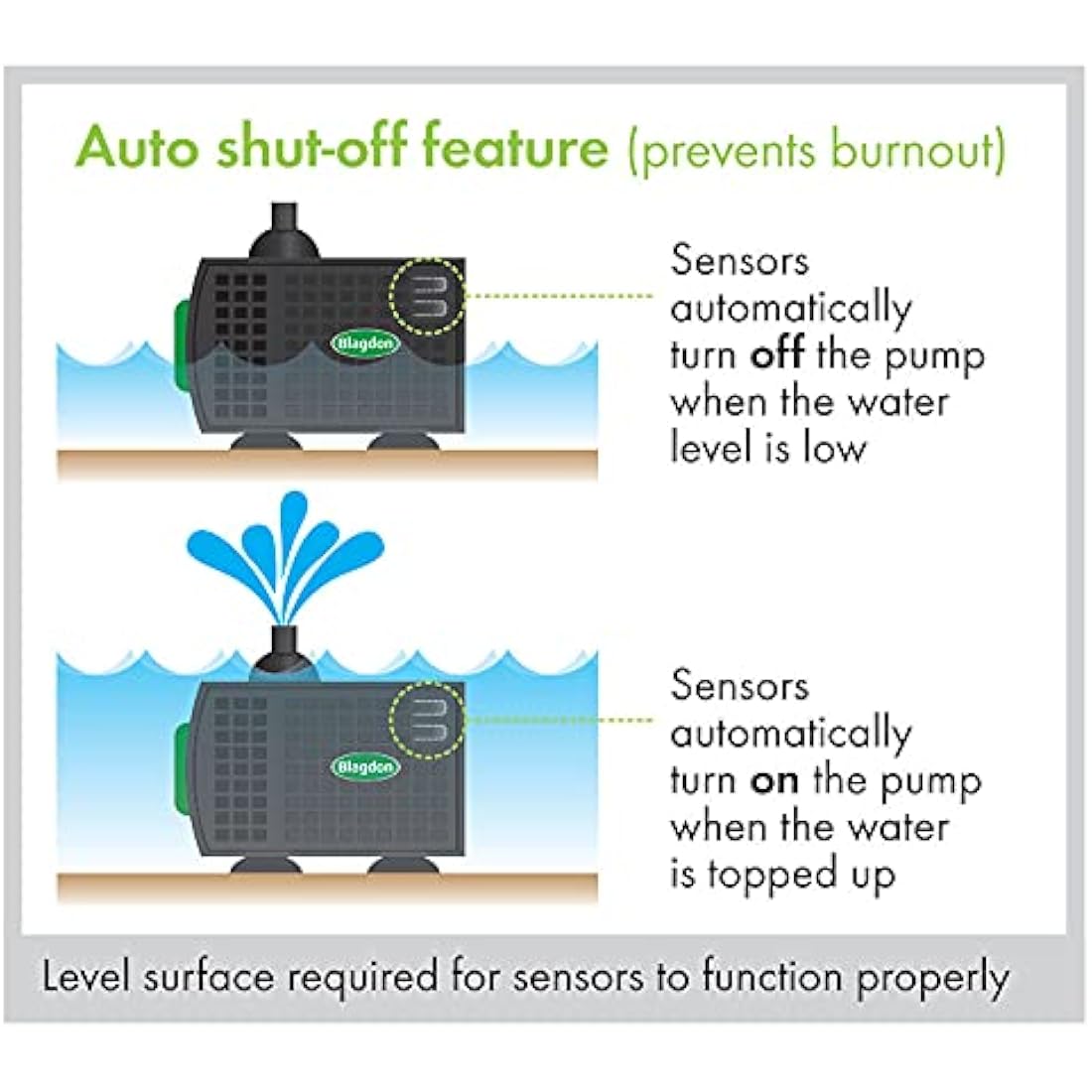 Auto shut-off feature (prevents burnout)

Blagdon

Sensors automatically turn off the pump when the water level is low

Blagdon

Sensors automatically turn on the pump when the water is topped up

Level surface required for sensors to function properly