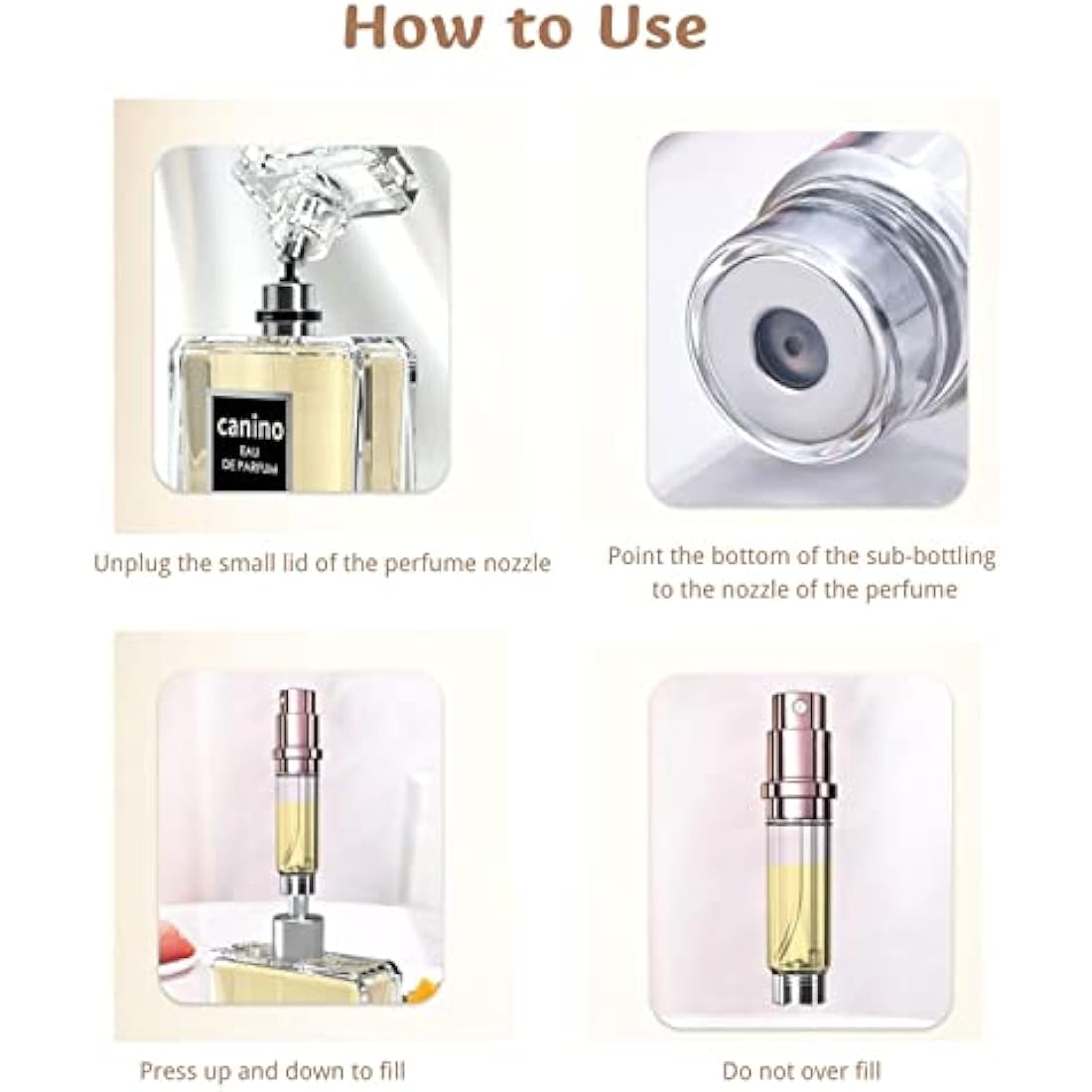 How to Use

canino
EAU DE PARFUM

Unplug the small lid of the perfume nozzle

Point the bottom of the sub-bottling to the nozzle of the perfume

Press up and down to fill

Do not over fill