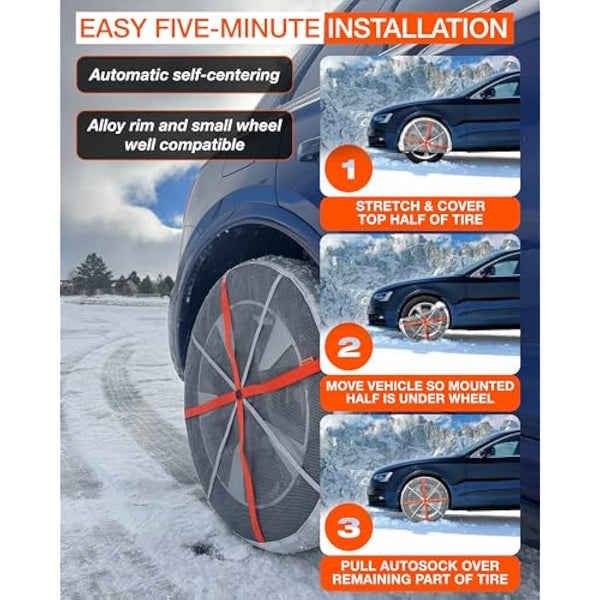 EASY FIVE-MINUTE INSTALLATION

Automatic self-centering

Alloy rim and small wheel well compatible

1

STRETCH & COVER TOP HALF OF TIRE

2

MOVE VEHICLE SO MOUNTED HALF IS UNDER WHEEL

3

PULL AUTOSOCK OVER REMAINING PART OF TIRE