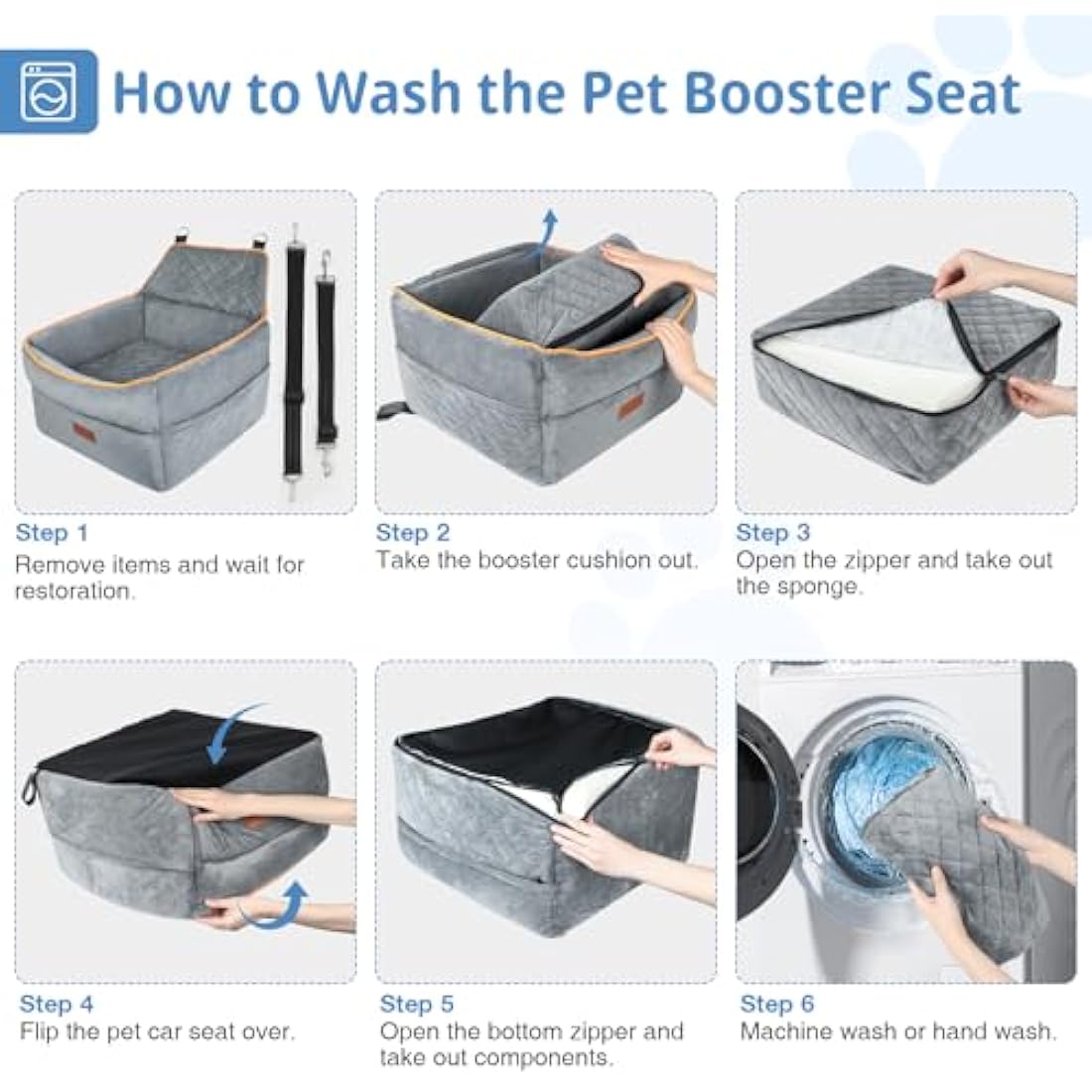 How to Wash the Pet Booster Seat

Step 1
Remove items and wait for restoration.

Step 2
Take the booster cushion out.

Step 3
Open the zipper and take out the sponge.

Step 4
Flip the pet car seat over.

Step 5
Open the bottom zipper and take out components.

Step 6
Machine wash or hand wash.