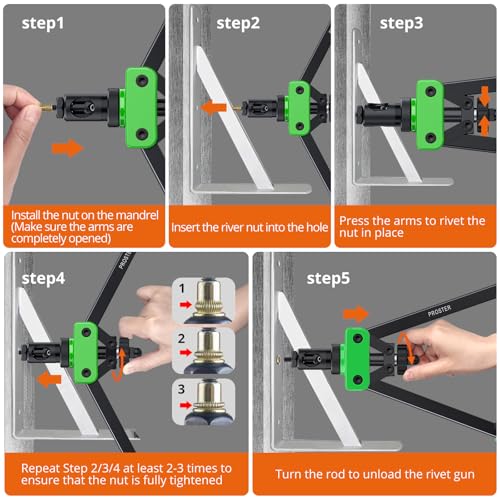 step1

Install the nut on the mandrel (Make sure the arms are completely opened)

step2

Insert the river nut into the hole

step3

Press the arms to rivet the nut in place

step4

PROSTER

1

2

3

Repeat Step 2/3/4 at least 2-3 times to ensure that the nut is fully tightened

step5

PROSTER

Turn the rod to unload the rivet gun