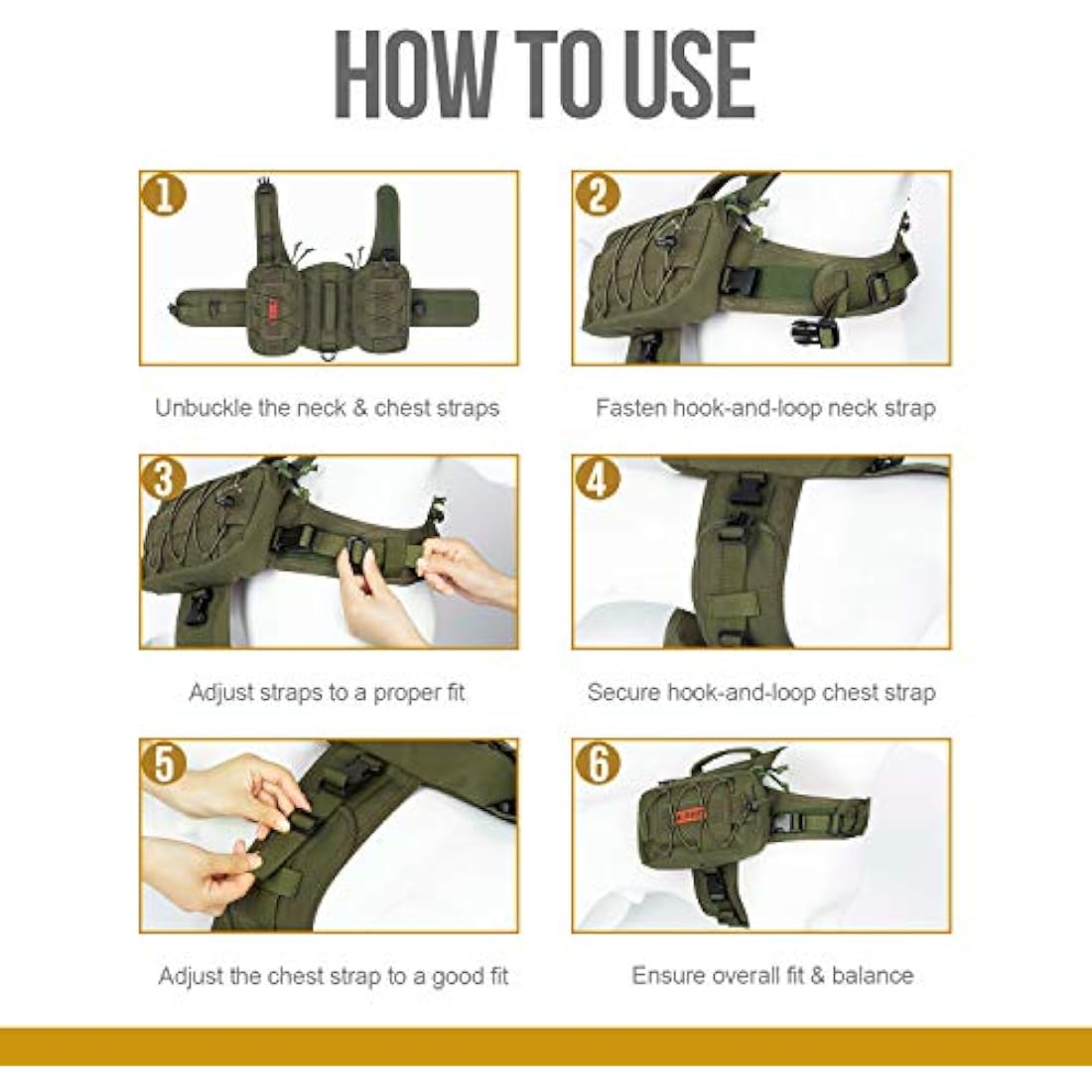 HOW TO USE

1

Unbuckle the neck & chest straps

2

Fasten hook-and-loop neck strap

3

Adjust straps to a proper fit

4

Secure hook-and-loop chest strap

5

Adjust the chest strap to a good fit

6

Ensure overall fit & balance