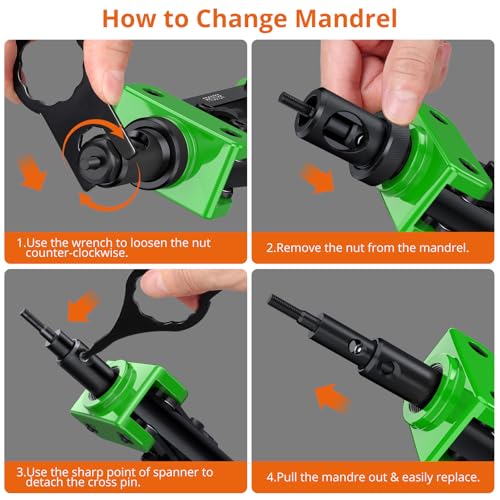 How to Change Mandrel

1.Use the wrench to loosen the nut counter-clockwise.

2.Remove the nut from the mandrel.

3.Use the sharp point of spanner to detach the cross pin.

4.Pull the mandre out & easily replace.