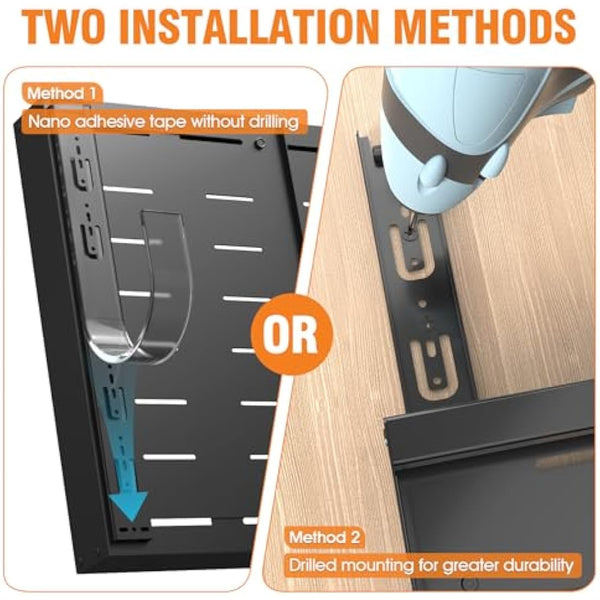 TWO INSTALLATION METHODS

Method 1
Nano adhesive tape without drilling

OR

Method 2
Drilled mounting for greater durability