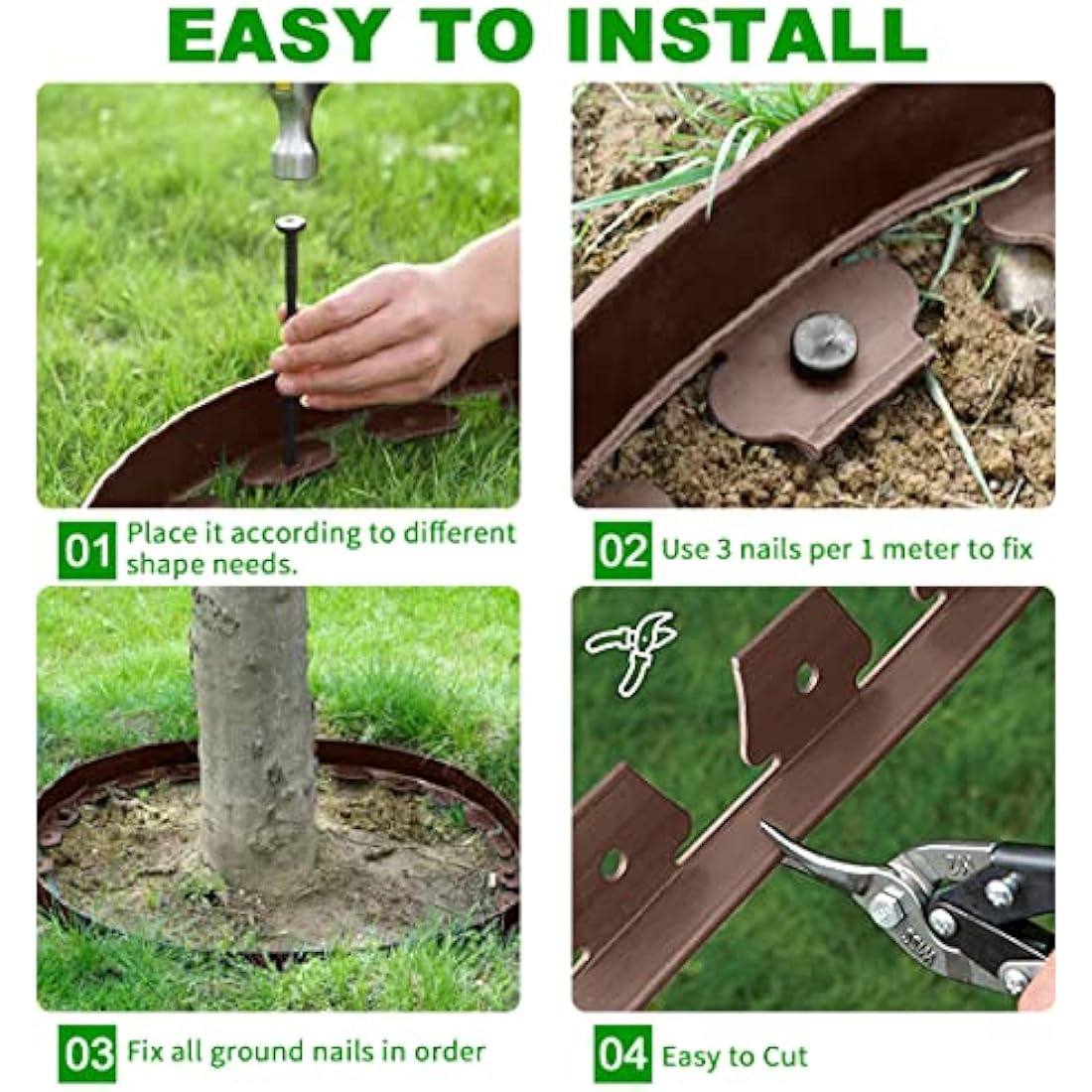 EASY TO INSTALL

01 Place it according to different shape needs.

02 Use 3 nails per 1 meter to fix

03 Fix all ground nails in order

04 Easy to Cut