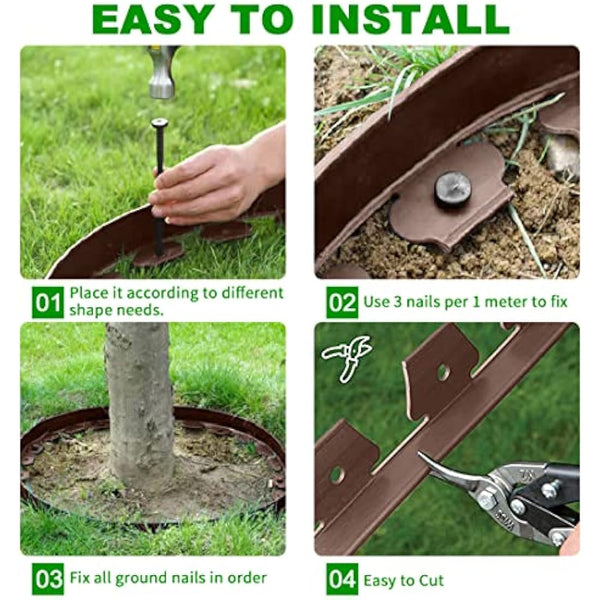 EASY TO INSTALL

01 Place it according to different shape needs.

02 Use 3 nails per 1 meter to fix

03 Fix all ground nails in order

04 Easy to Cut