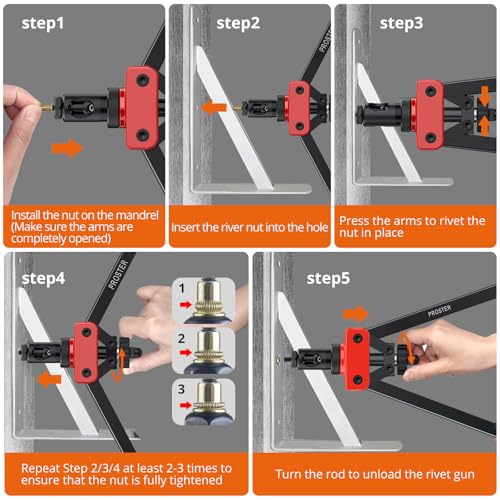 step1

Install the nut on the mandrel (Make sure the arms are completely opened)

step2

PROSTER

Insert the river nut into the hole

step3

Press the arms to rivet the nut in place

step4

PROSTER

1

2

3

Repeat Step 2/3/4 at least 2-3 times to ensure that the nut is fully tightened

step5

PROSTER

Turn the rod to unload the rivet gun