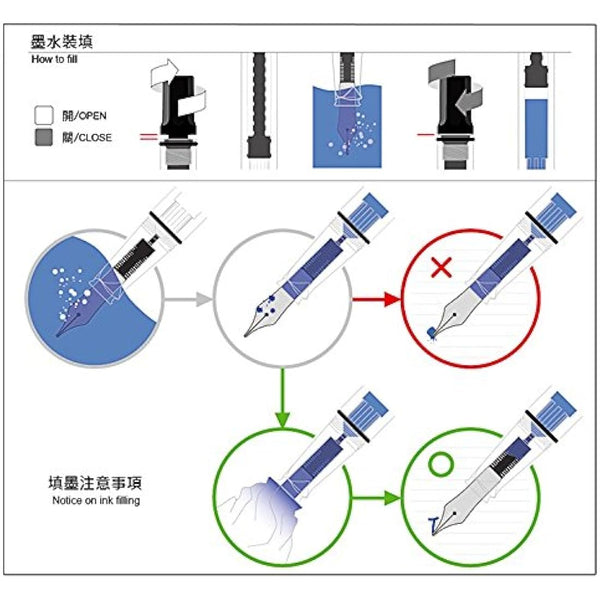 墨水裝填
How to fill

開/OPEN
關/CLOSE

填墨注意事項
Notice on ink filling