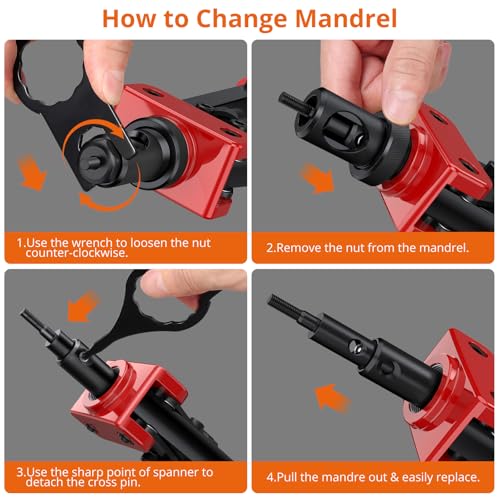 How to Change Mandrel

1.Use the wrench to loosen the nut counter-clockwise.

2.Remove the nut from the mandrel.

3.Use the sharp point of spanner to detach the cross pin.

4.Pull the mandre out & easily replace.