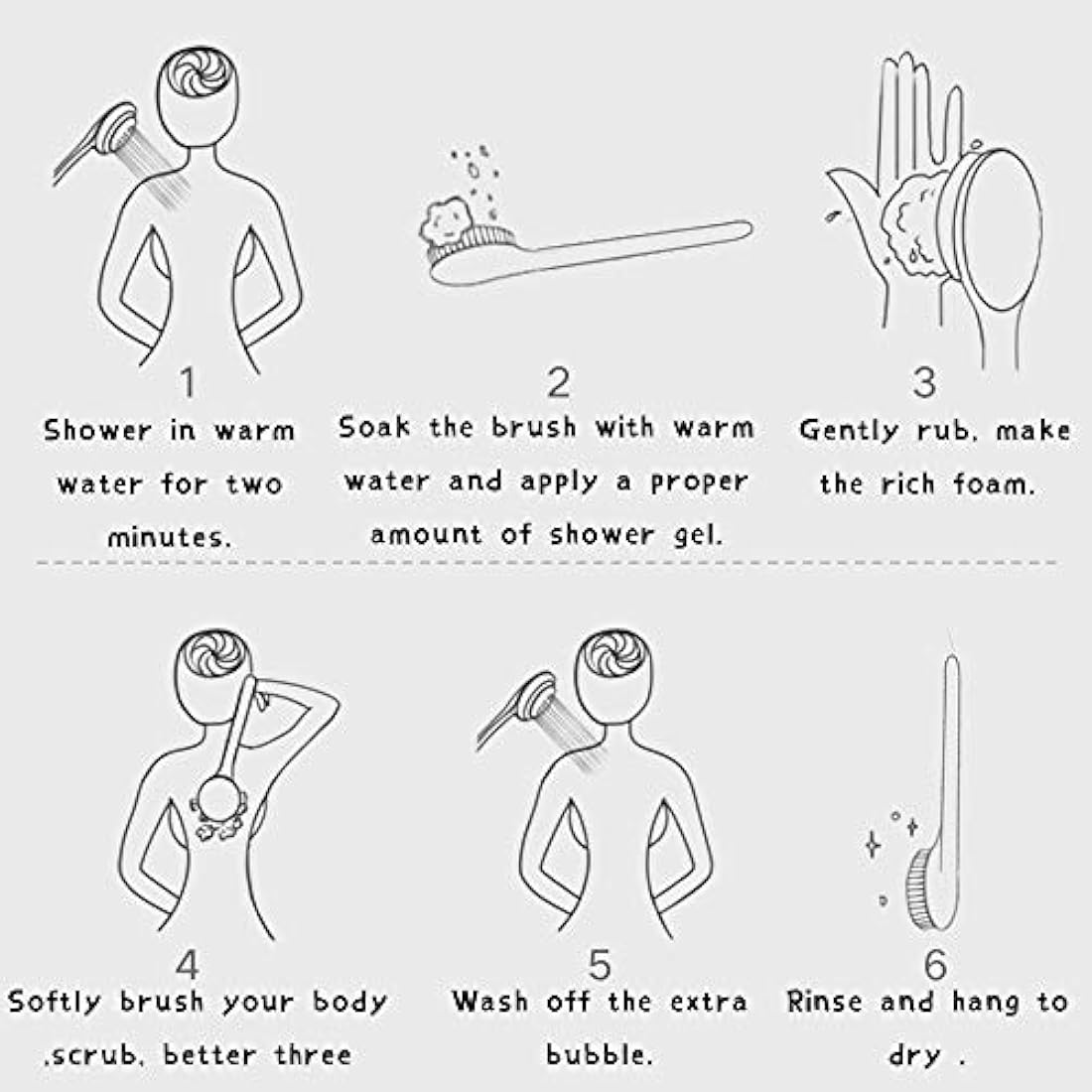 1
Shower in warm water for two minutes.

2
Soak the brush with warm water and apply a proper amount of shower gel.

3
Gently rub, make the rich foam.

4
Softly brush your body ,scrub, better three

5
Wash off the extra bubble.

6
Rinse and hang to dry .