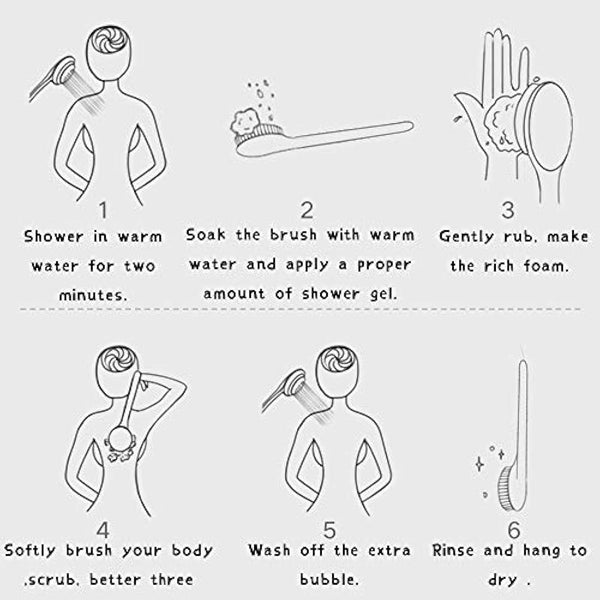 1
Shower in warm water for two minutes.

2
Soak the brush with warm water and apply a proper amount of shower gel.

3
Gently rub, make the rich foam.

4
Softly brush your body ,scrub, better three

5
Wash off the extra bubble.

6
Rinse and hang to dry .