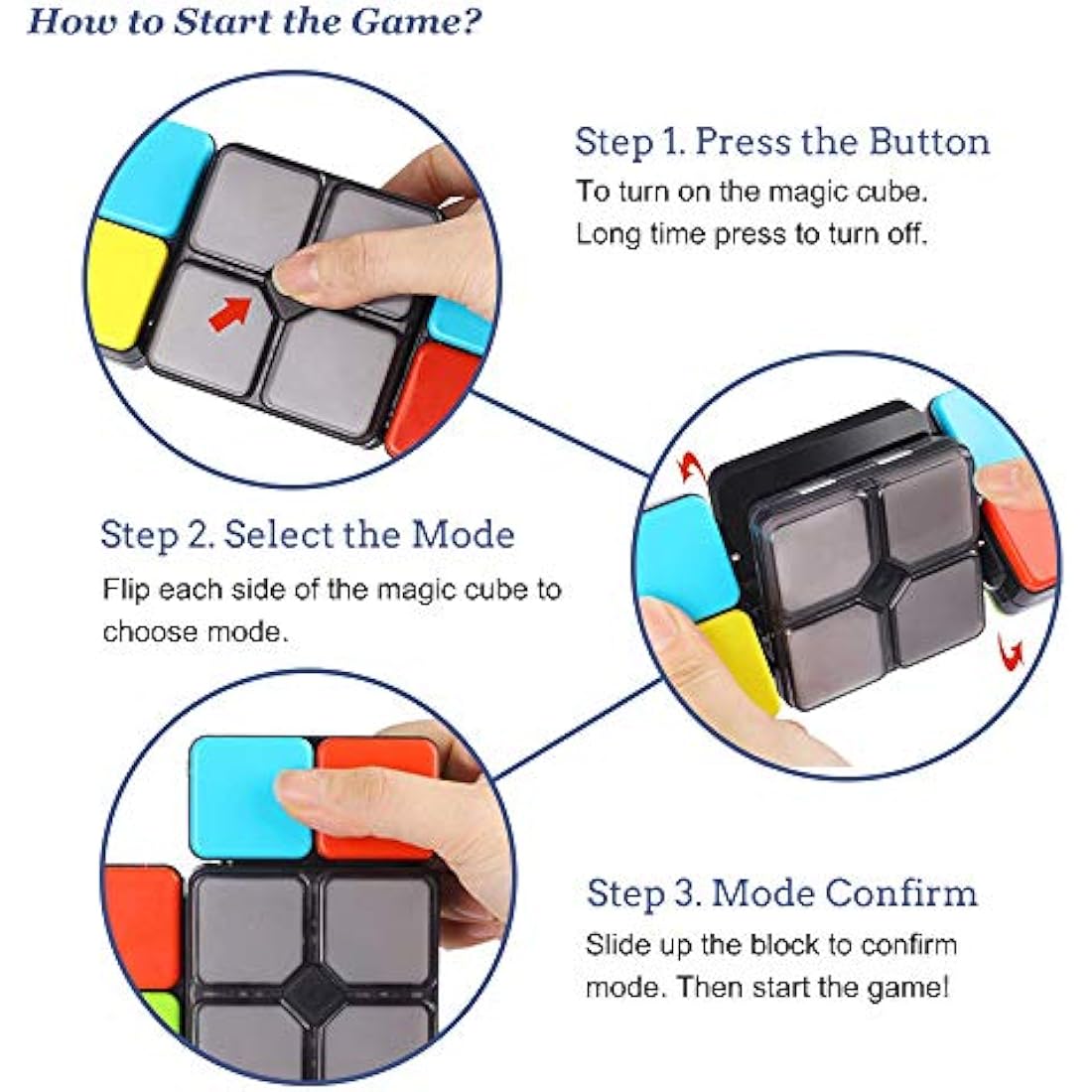 How to Start the Game?

Step 1. Press the Button
To turn on the magic cube.
Long time press to turn off.

Step 2. Select the Mode
Flip each side of the magic cube to choose mode.

Step 3. Mode Confirm
Slide up the block to confirm mode. Then start the game!