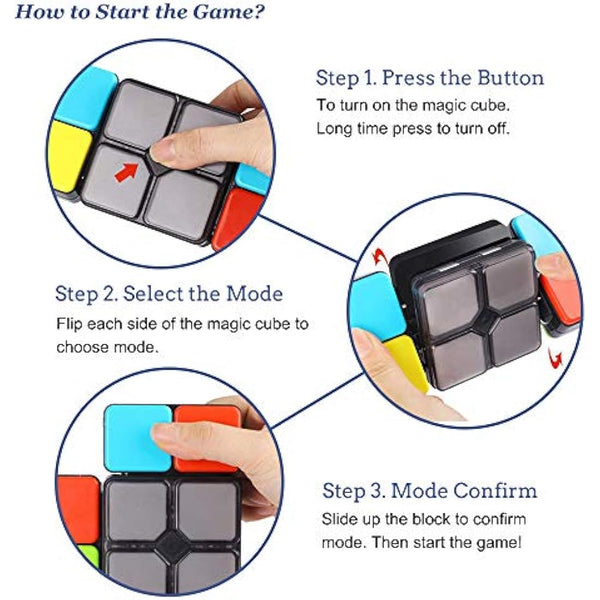 How to Start the Game?

Step 1. Press the Button
To turn on the magic cube. Long time press to turn off.

Step 2. Select the Mode
Flip each side of the magic cube to choose mode.

Step 3. Mode Confirm
Slide up the block to confirm mode. Then start the game!