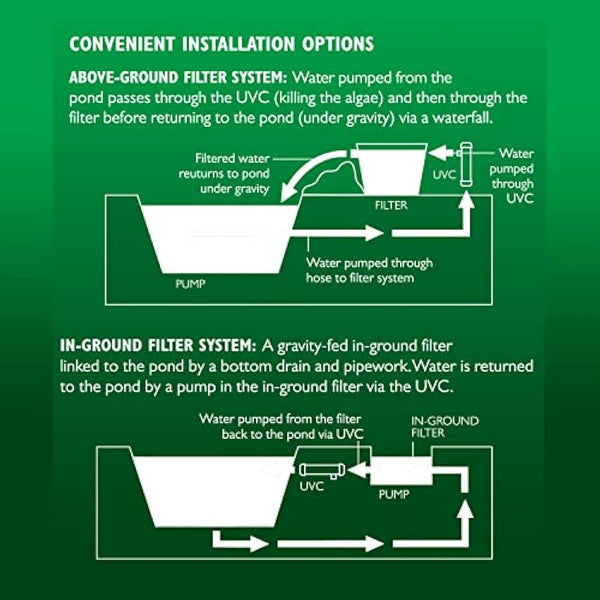 CONVENIENT INSTALLATION OPTIONS

ABOVE-GROUND FILTER SYSTEM: Water pumped from the pond passes through the UVC (killing the algae) and then through the filter before returning to the pond (under gravity) via a waterfall.

Filtered water reuturns to pond under gravity

UVC

Water pumped through UVC

FILTER

Water pumped through hose to filter system

PUMP

IN-GROUND FILTER SYSTEM: A gravity-fed in-ground filter linked to the pond by a bottom drain and pipework. Water is returned to the pond by a pump in the in-ground filter via the UVC.

Water pumped from the filter back to the pond via UVC

IN-GROUND FILTER

UVC

PUMP