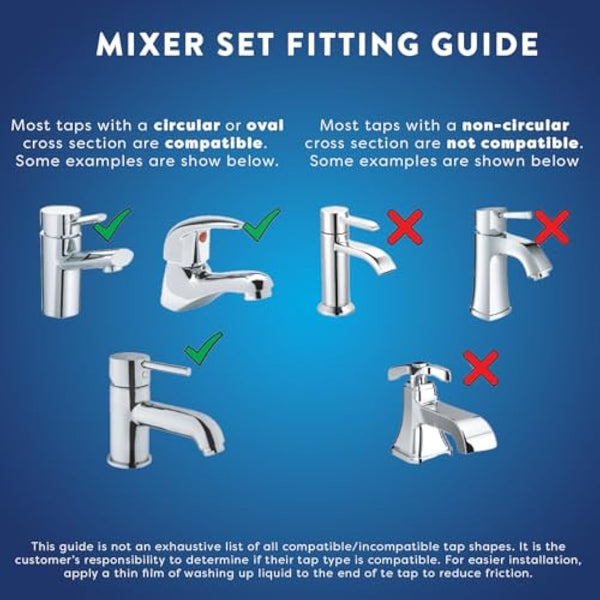 MIXER SET FITTING GUIDE

Most taps with a circular or oval cross section are compatible. Some examples are show below.

Most taps with a non-circular cross section are not compatible. Some examples are shown below

This guide is not an exhaustive list of all compatible/incompatible tap shapes. It is the customer's responsibility to determine if their tap type is compatible. For easier installation, apply a thin film of washing up liquid to the end of te tap to reduce friction.