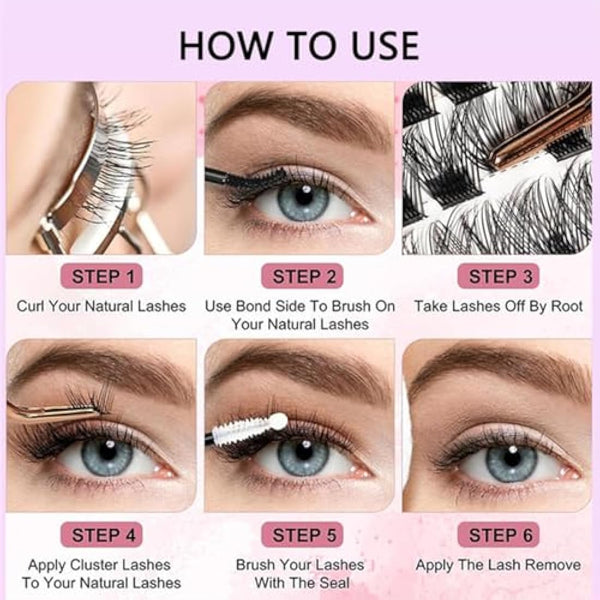 HOW TO USE

STEP 1

Curl Your Natural Lashes

STEP 2

Use Bond Side To Brush On Your Natural Lashes

STEP 3

Take Lashes Off By Root

STEP 4

Apply Cluster Lashes To Your Natural Lashes

STEP 5

Brush Your Lashes With The Seal

STEP 6

Apply The Lash Remove