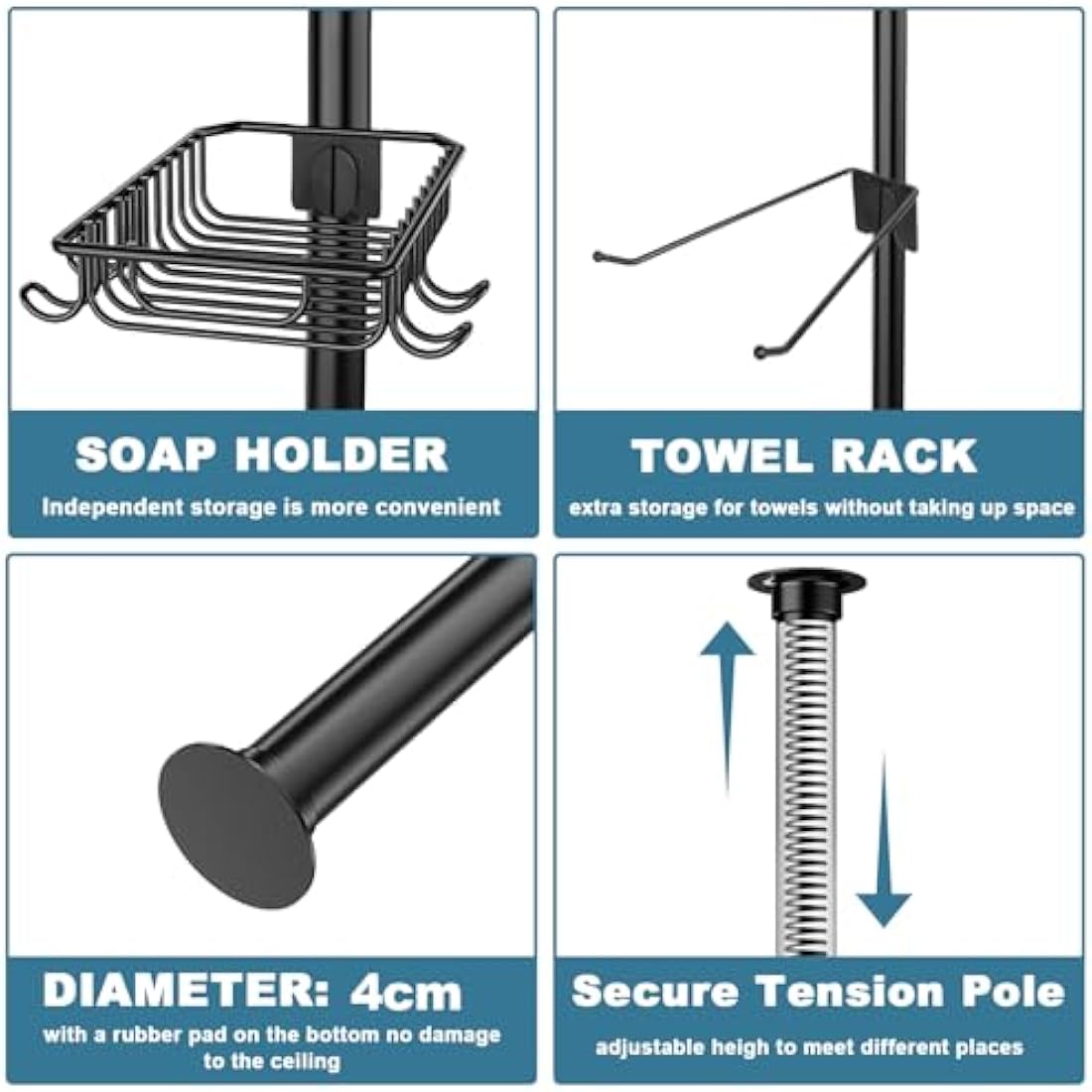 SOAP HOLDER
Independent storage is more convenient

TOWEL RACK
extra storage for towels without taking up space

DIAMETER: 4cm
with a rubber pad on the bottom no damage to the ceiling

Secure Tension Pole
adjustable heigh to meet different places