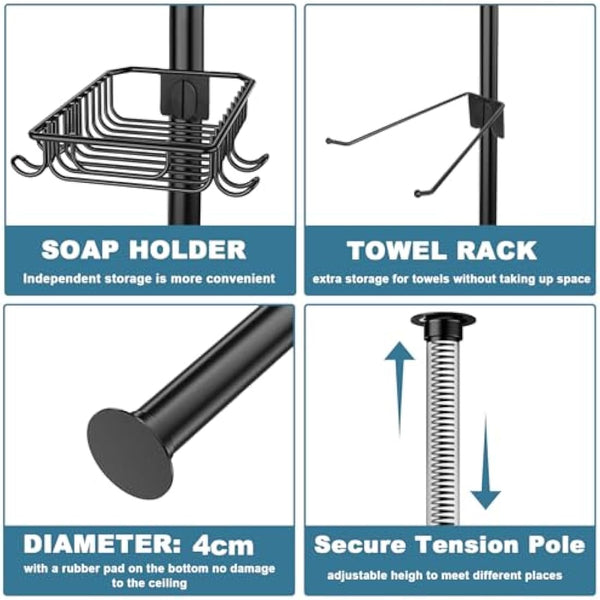 SOAP HOLDER
Independent storage is more convenient

TOWEL RACK
extra storage for towels without taking up space

DIAMETER: 4cm
with a rubber pad on the bottom no damage to the ceiling

Secure Tension Pole
adjustable heigh to meet different places