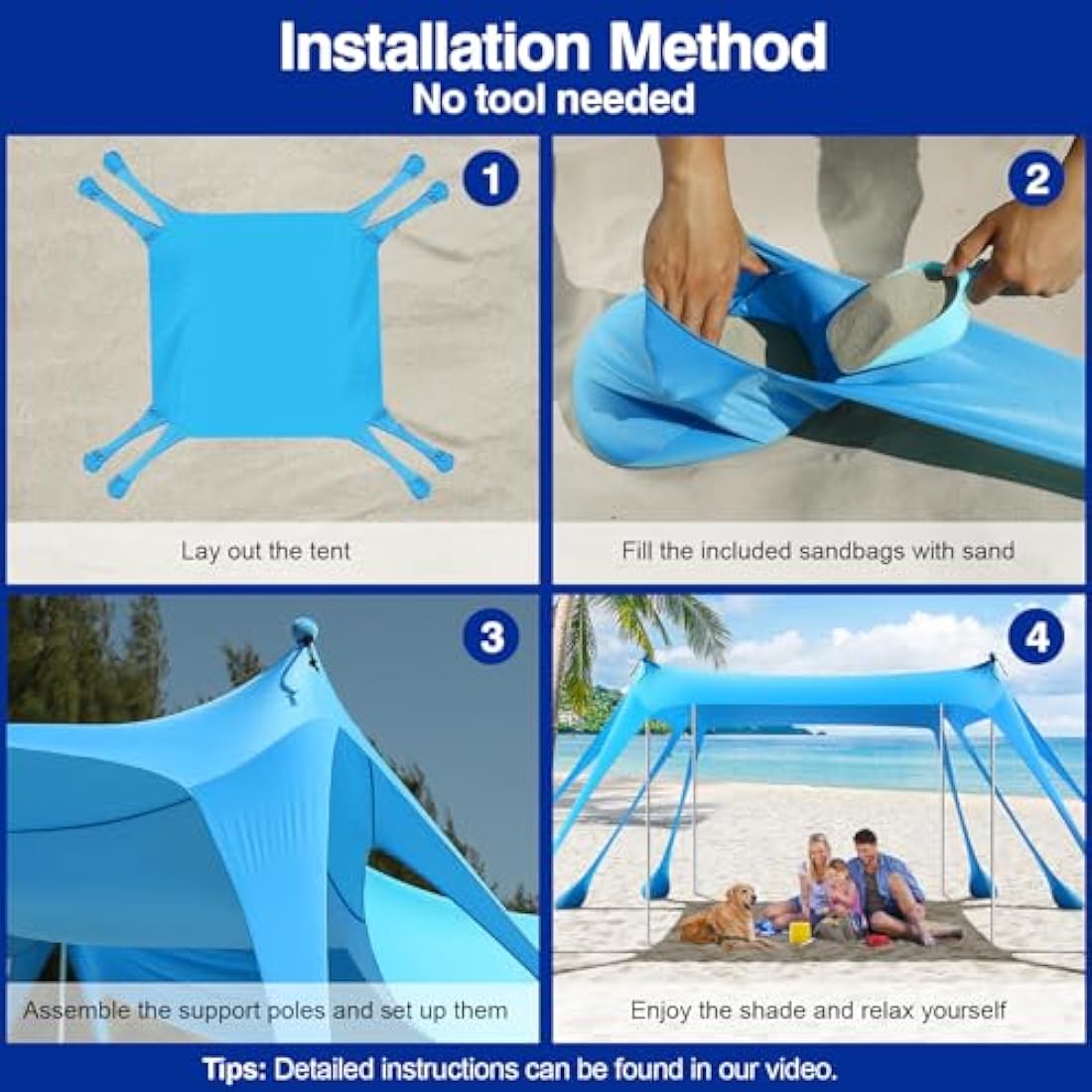 Installation Method
No tool needed

1
Lay out the tent

2
Fill the included sandbags with sand

3
Assemble the support poles and set up them

4
Enjoy the shade and relax yourself

Tips: Detailed instructions can be found in our video.