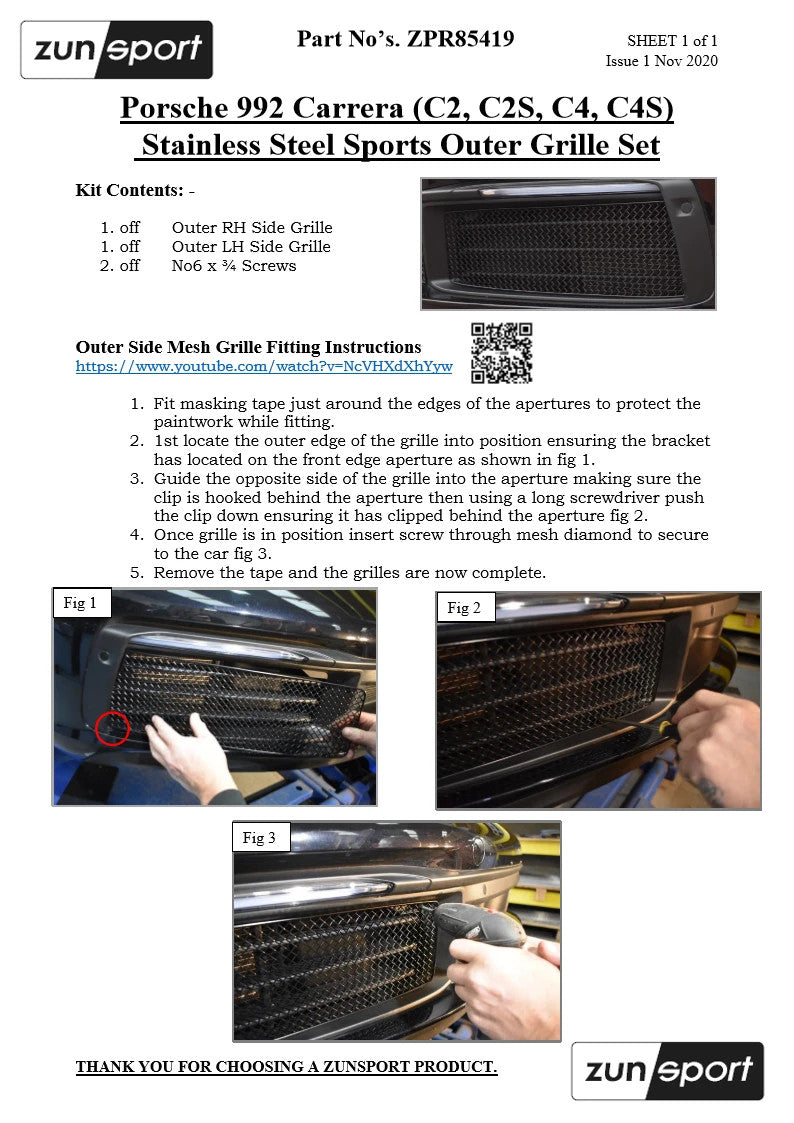 zunsport

Part No's. ZPR85419

SHEET 1 of 1
Issue 1 Nov 2020

Porsche 992 Carrera (C2, C2S, C4, C4S) Stainless Steel Sports Outer Grille Set

Kit Contents: -

1. off Outer RH Side Grille
1. off Outer LH Side Grille
2. off No6 x ¾ Screws

Outer Side Mesh Grille Fitting Instructions
https://www.youtube.com/watch?v=NcVHXdXhYyw

1. Fit masking tape just around the edges of the apertures to protect the paintwork while fitting.
2. 1st locate the outer edge of the grille into position ensuring the bracket has located on the front edge aperture as shown in fig 1.
3. Guide the opposite side of the grille into the aperture making sure the clip is hooked behind the aperture then using a long screwdriver push the clip down ensuring it has clipped behind the aperture fig 2.
4. Once grille is in position insert screw through mesh diamond to secure to the car fig 3.
5. Remove the tape and the grilles are now complete.

Fig 1

Fig 2

Fig 3

THANK YOU FOR CHOOSING A ZUNSPORT PRODUCT.

zunsport