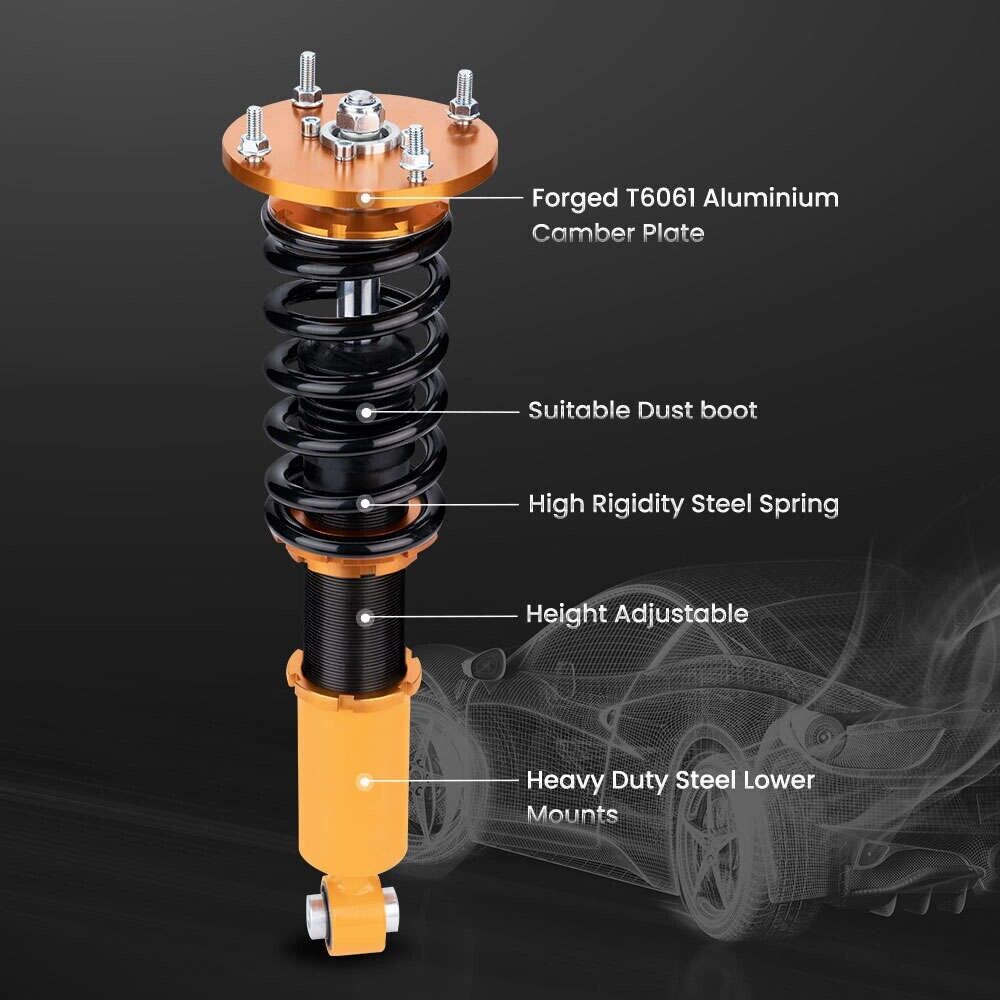 Forged T6061 Aluminium Camber Plate

Suitable Dust boot

High Rigidity Steel Spring

Height Adjustable

Heavy Duty Steel Lower Mounts