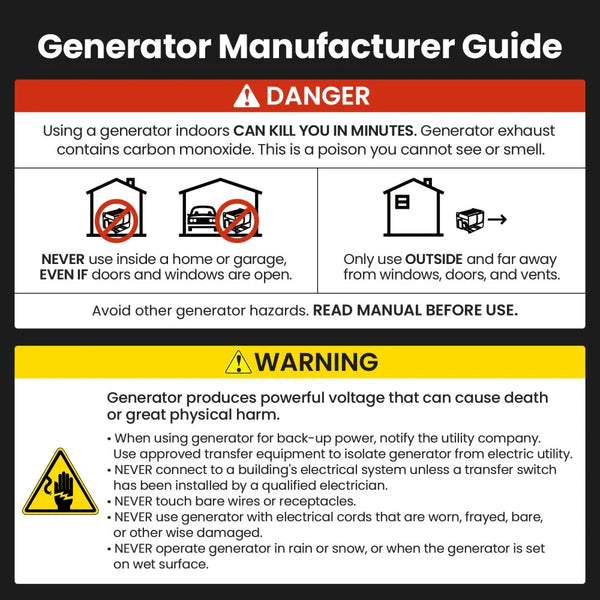 Generator Manufacturer Guide

DANGER

Using a generator indoors CAN KILL YOU IN MINUTES. Generator exhaust contains carbon monoxide. This is a poison you cannot see or smell.

NEVER use inside a home or garage, EVEN IF doors and windows are open.

Only use OUTSIDE and far away from windows, doors, and vents.

Avoid other generator hazards. READ MANUAL BEFORE USE.

WARNING

Generator produces powerful voltage that can cause death or great physical harm.

• When using generator for back-up power, notify the utility company. Use approved transfer equipment to isolate generator from electric utility.
• NEVER connect to a building's electrical system unless a transfer switch has been installed by a qualified electrician.
• NEVER touch bare wires or receptacles.
• NEVER use generator with electrical cords that are worn, frayed, bare, or other wise damaged.
• NEVER operate generator in rain or snow, or when the generator is set on wet surface.