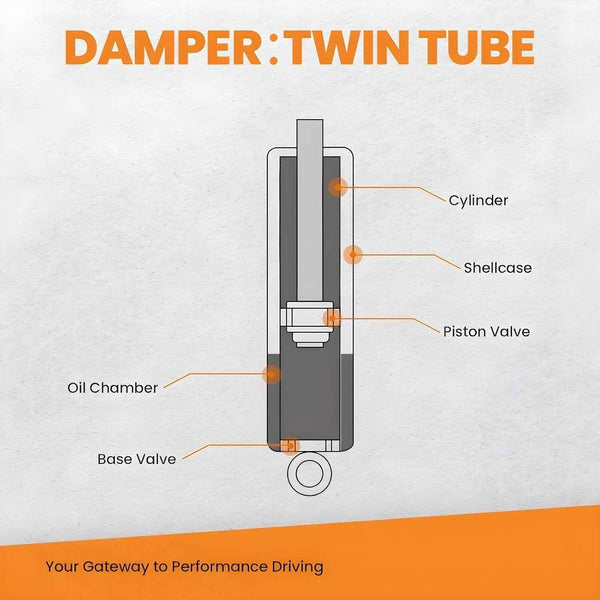 DAMPER : TWIN TUBE

Cylinder

Shellcase

Piston Valve

Oil Chamber

Base Valve

Your Gateway to Performance Driving