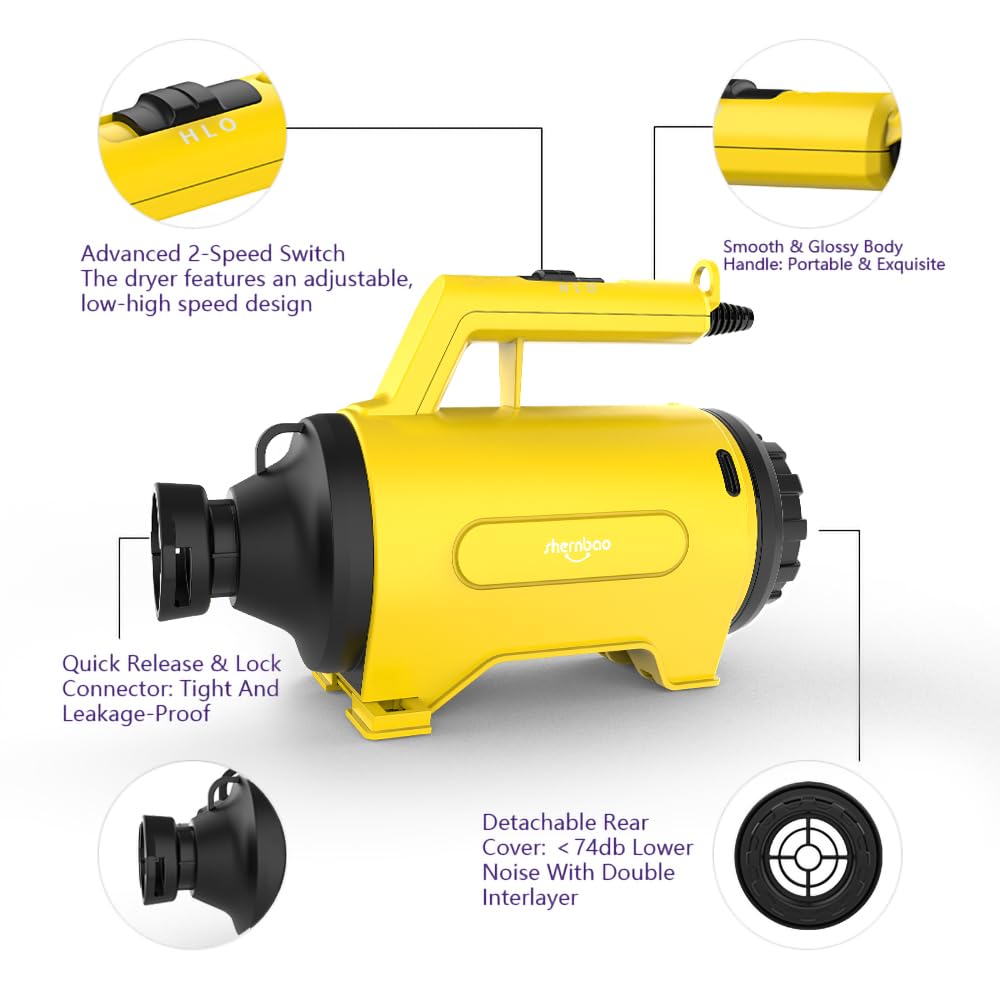 H L O

Advanced 2-Speed Switch
The dryer features an adjustable, low-high speed design

Smooth & Glossy Body
Handle: Portable & Exquisite

H L O

shernbao

Quick Release & Lock Connector: Tight And Leakage-Proof

Detachable Rear Cover: < 74db Lower Noise With Double Interlayer