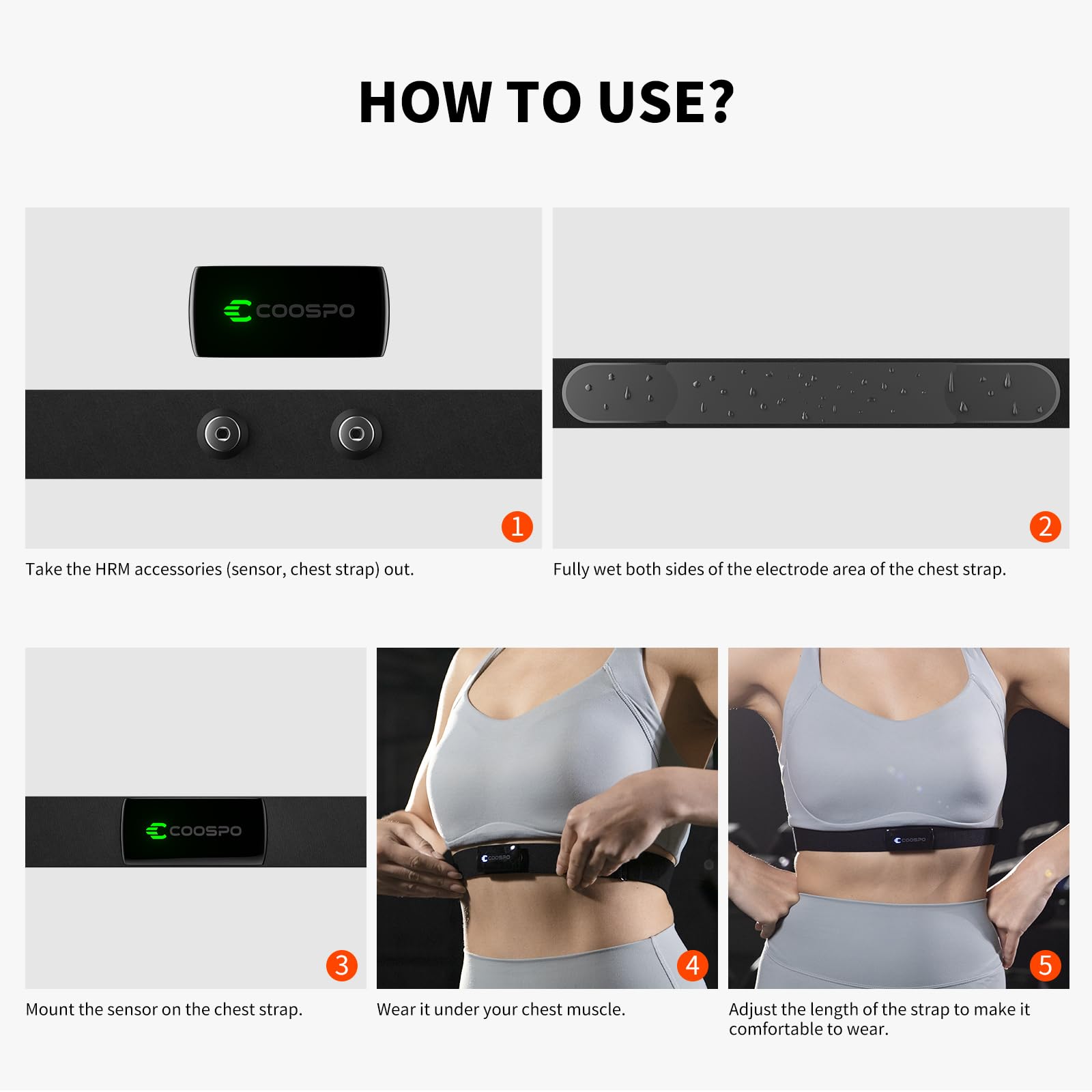 HOW TO USE?

COOSPO

1

Take the HRM accessories (sensor, chest strap) out.

2

Fully wet both sides of the electrode area of the chest strap.

COOSPO

3

Mount the sensor on the chest strap.

COOSPO

4

Wear it under your chest muscle.

COOSPO

5

Adjust the length of the strap to make it comfortable to wear.