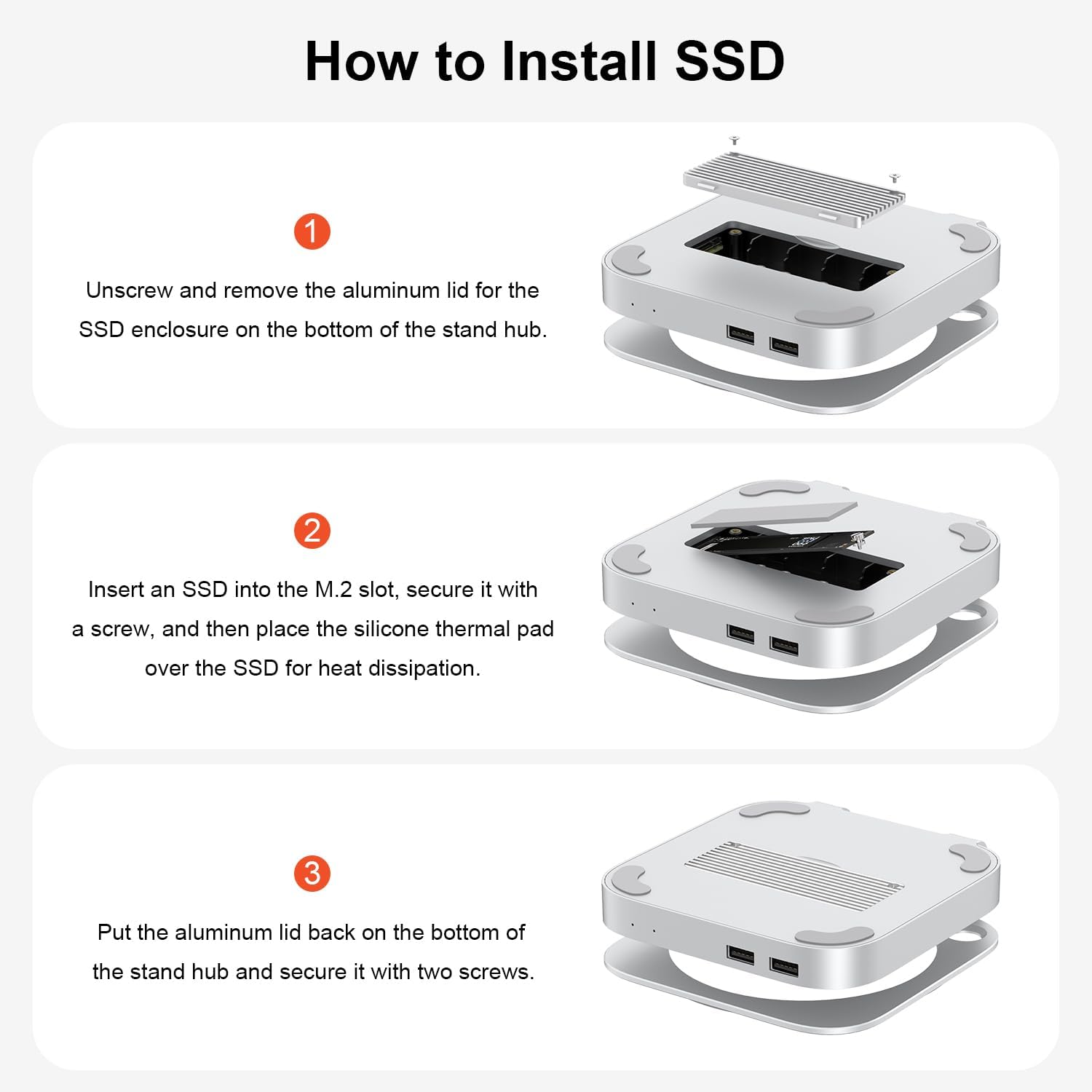 How to Install SSD

1

Unscrew and remove the aluminum lid for the SSD enclosure on the bottom of the stand hub.

2

Insert an SSD into the M.2 slot, secure it with a screw, and then place the silicone thermal pad over the SSD for heat dissipation.

3

Put the aluminum lid back on the bottom of the stand hub and secure it with two screws.