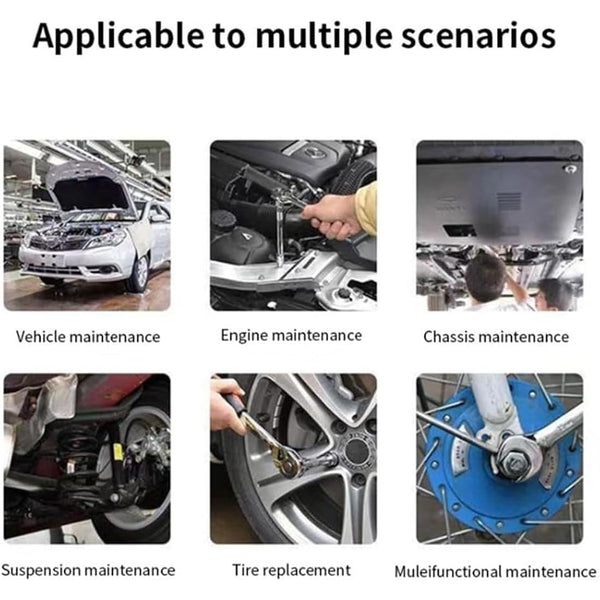 Applicable to multiple scenarios

Vehicle maintenance

Engine maintenance

Chassis maintenance

Suspension maintenance

Tire replacement

Muleifunctional maintenance