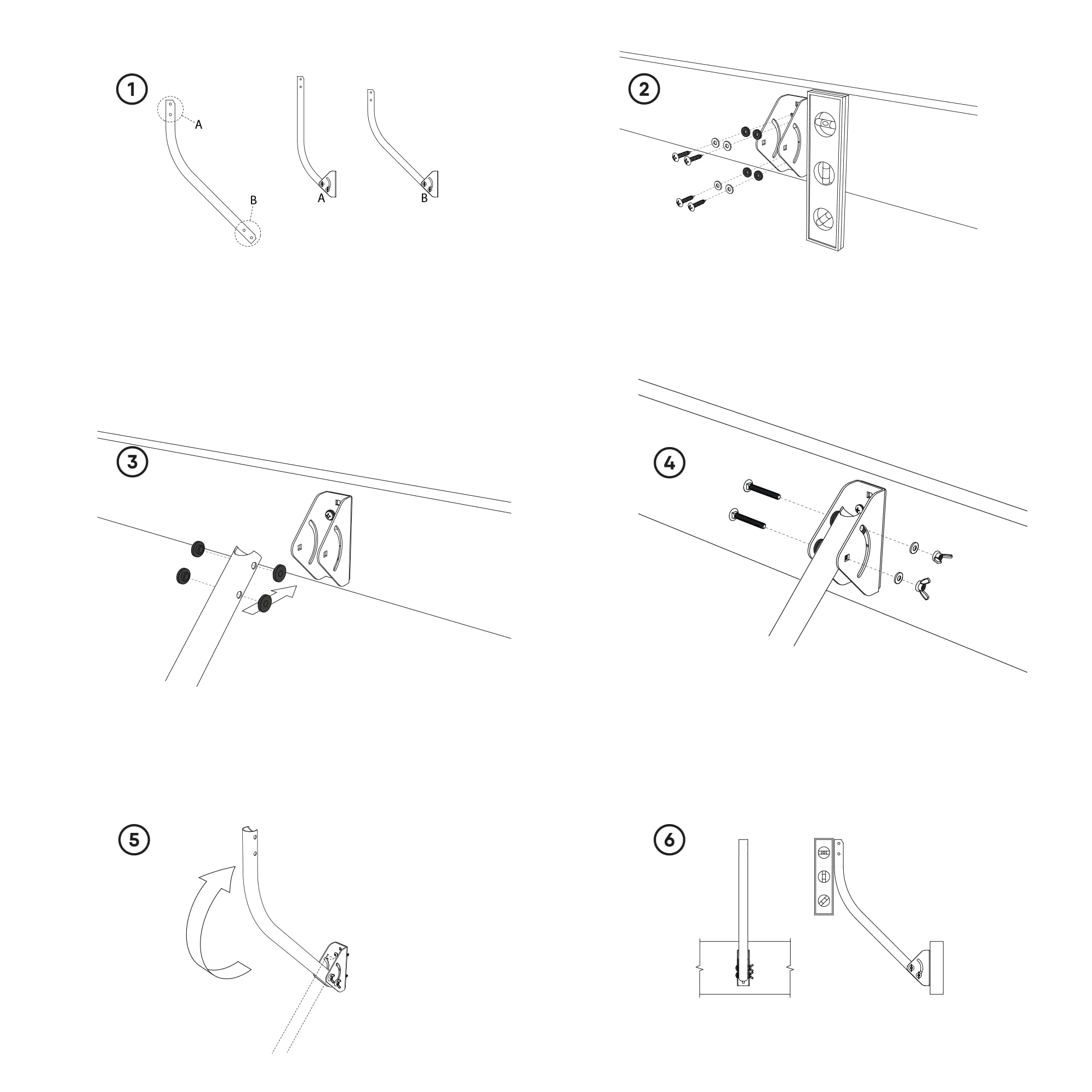 1

A

B

A

B

2

3

4

5

6