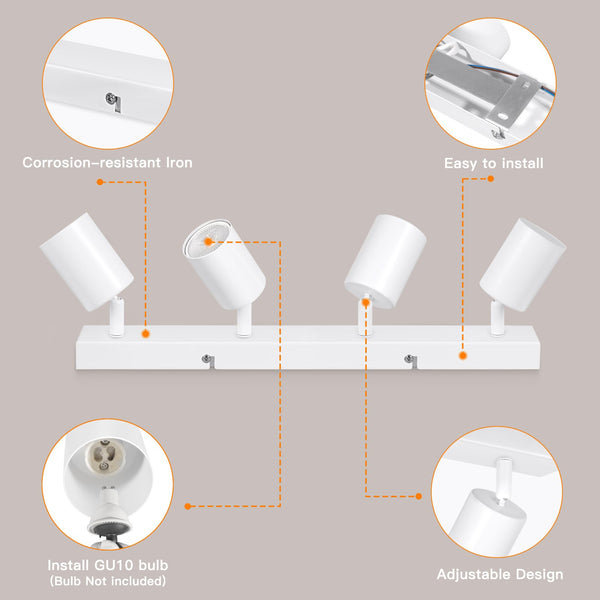 Corrosion-resistant Iron

Easy to install

Install GU10 bulb
(Bulb Not included)

Adjustable Design