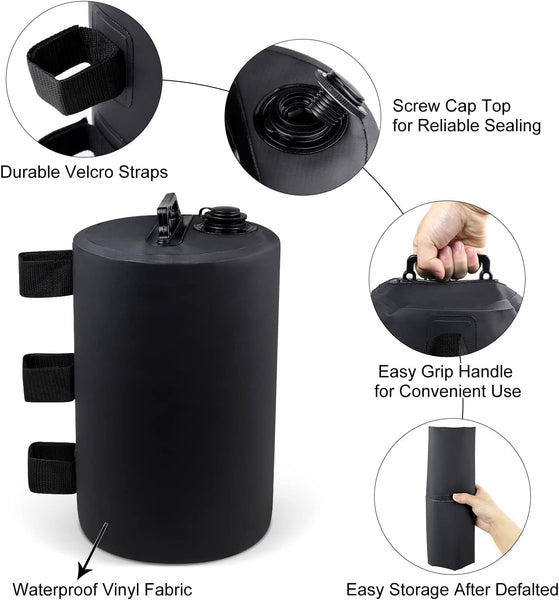 Durable Velcro Straps

Screw Cap Top
for Reliable Sealing

Easy Grip Handle
for Convenient Use

Waterproof Vinyl Fabric

Easy Storage After Defalted