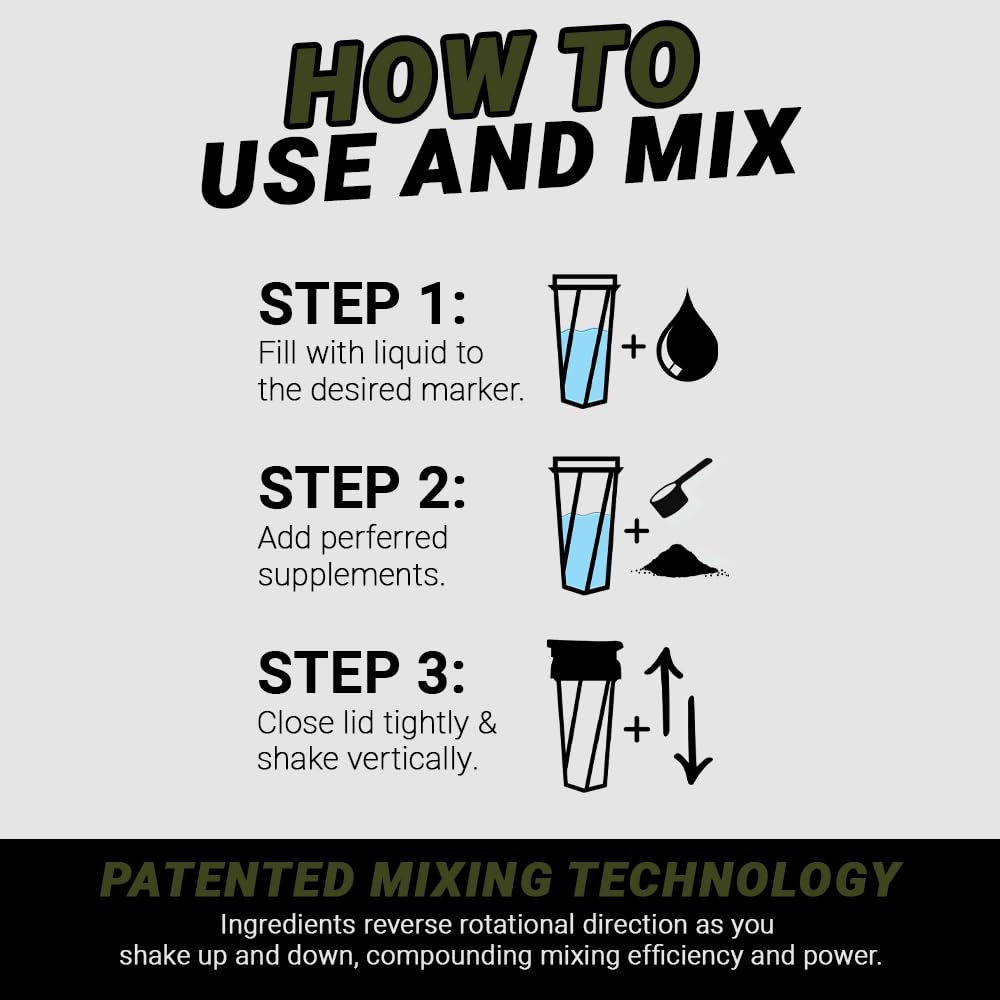 HOW TO
USE AND MIX

STEP 1:
Fill with liquid to the desired marker.

+

STEP 2:
Add perferred supplements.

+

STEP 3:
Close lid tightly & shake vertically.

+

PATENTED MIXING TECHNOLOGY
Ingredients reverse rotational direction as you shake up and down, compounding mixing efficiency and power.